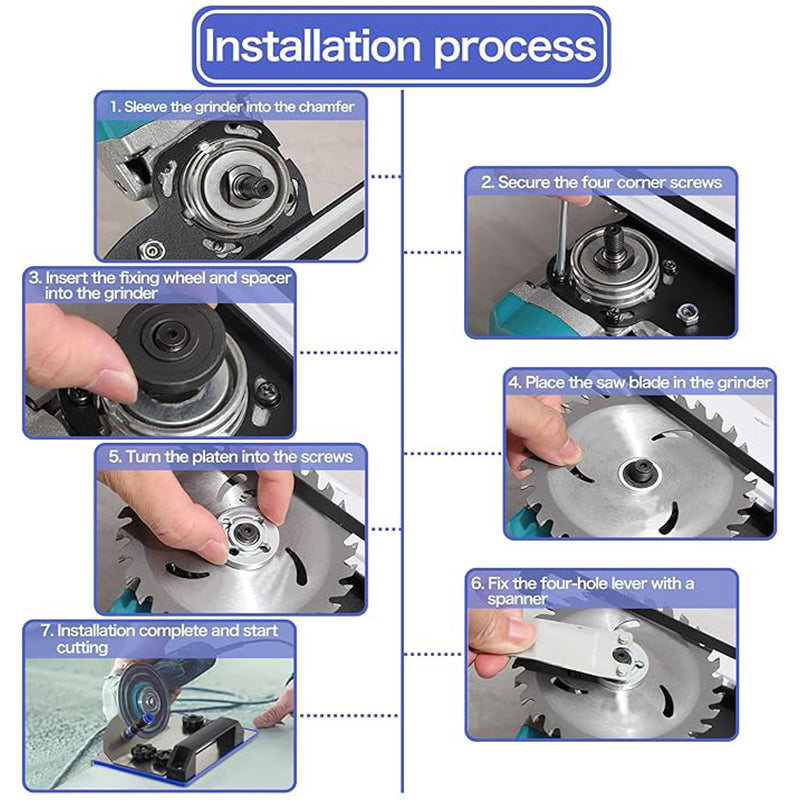 Installation process

1. Sleeve the grinder into the chamfer

2. Secure the four corner screws

3. Insert the fixing wheel and spacer into the grinder

4. Place the saw blade in the grinder

5. Turn the platen into the screws

6. Fix the four-hole lever with a spanner

7. Installation complete and start cutting