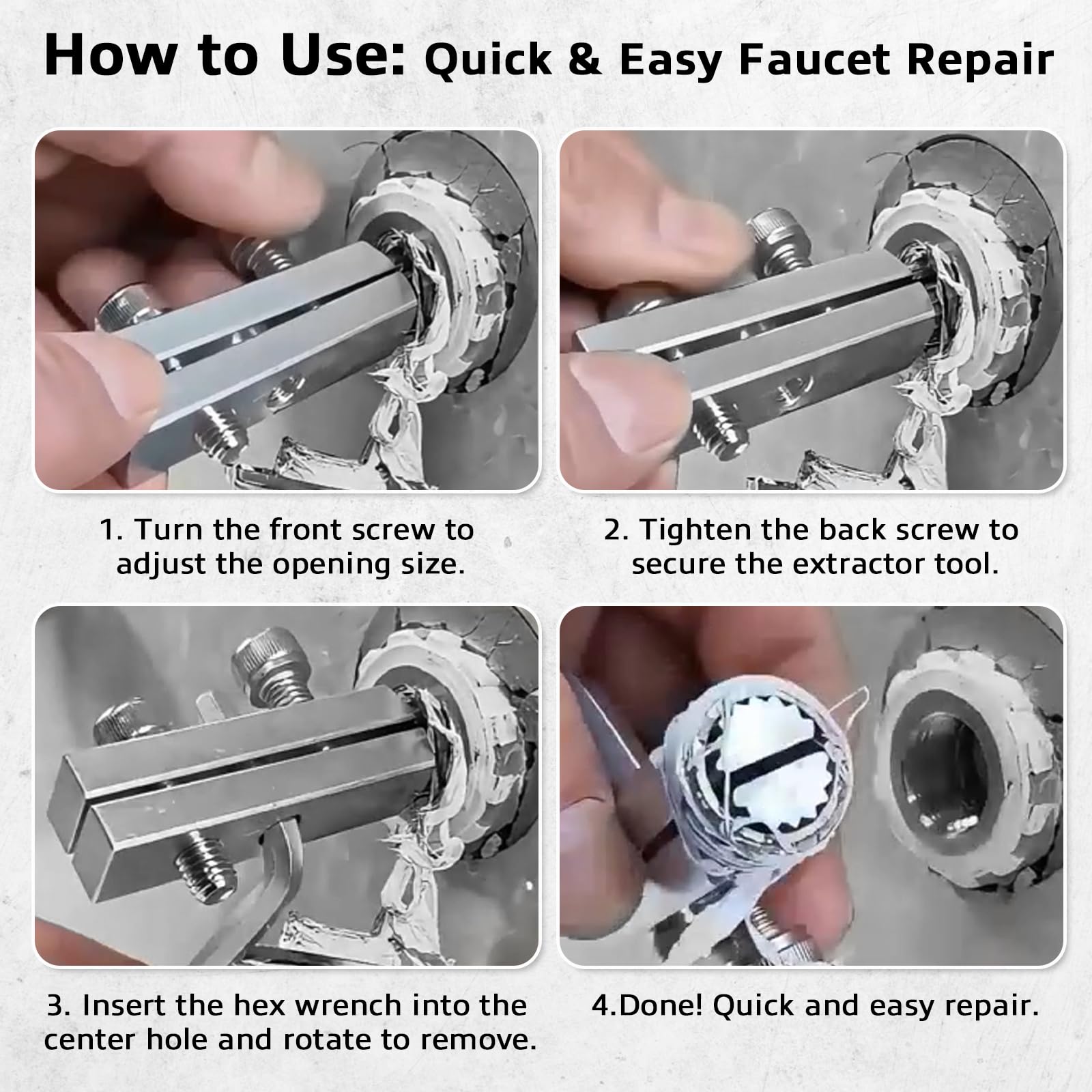 How to Use: Quick & Easy Faucet Repair

1. Turn the front screw to adjust the opening size.

2. Tighten the back screw to secure the extractor tool.

3. Insert the hex wrench into the center hole and rotate to remove.

4.Done! Quick and easy repair.