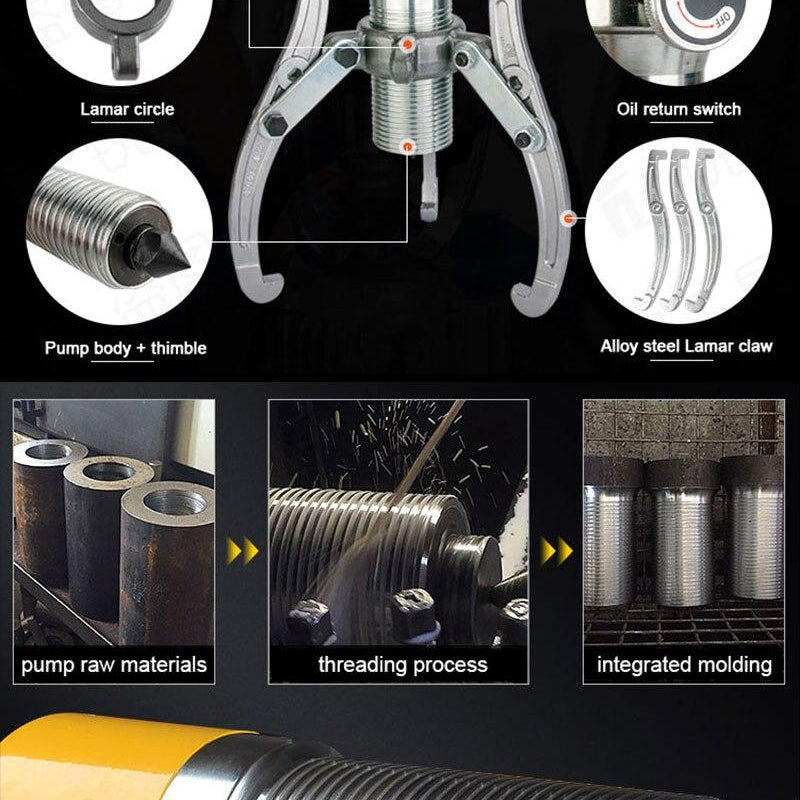 OFF

Lamar circle

Oil return switch

Pump body + thimble

Alloy steel Lamar claw

pump raw materials

threading process

integrated molding