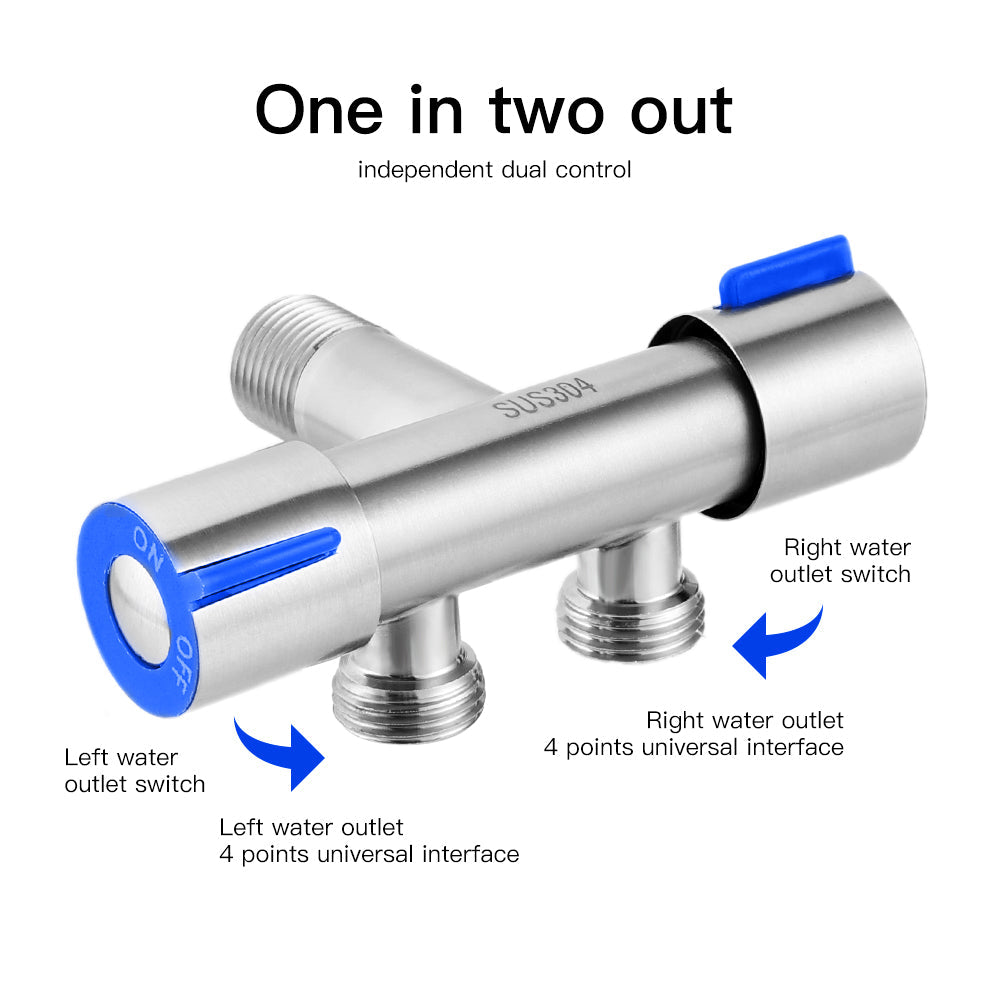 One in two out

independent dual control

SUS304

ON

OFF

Right water outlet switch

Right water outlet
4 points universal interface

Left water outlet switch

Left water outlet
4 points universal interface