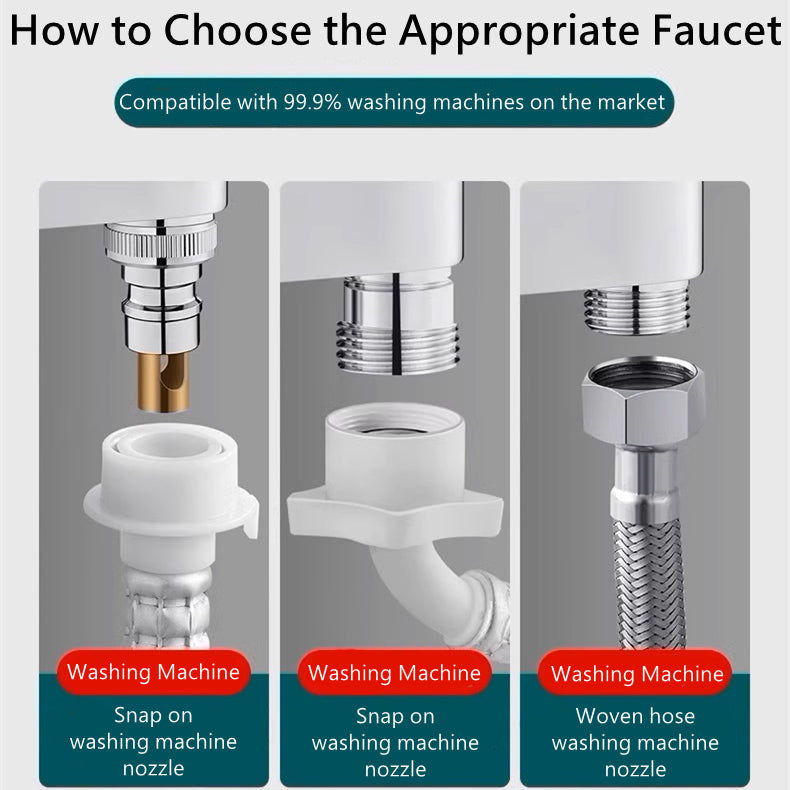 How to Choose the Appropriate Faucet

Compatible with 99.9% washing machines on the market

Washing Machine

Snap on washing machine nozzle

Washing Machine

Snap on washing machine nozzle

Washing Machine

Woven hose washing machine nozzle