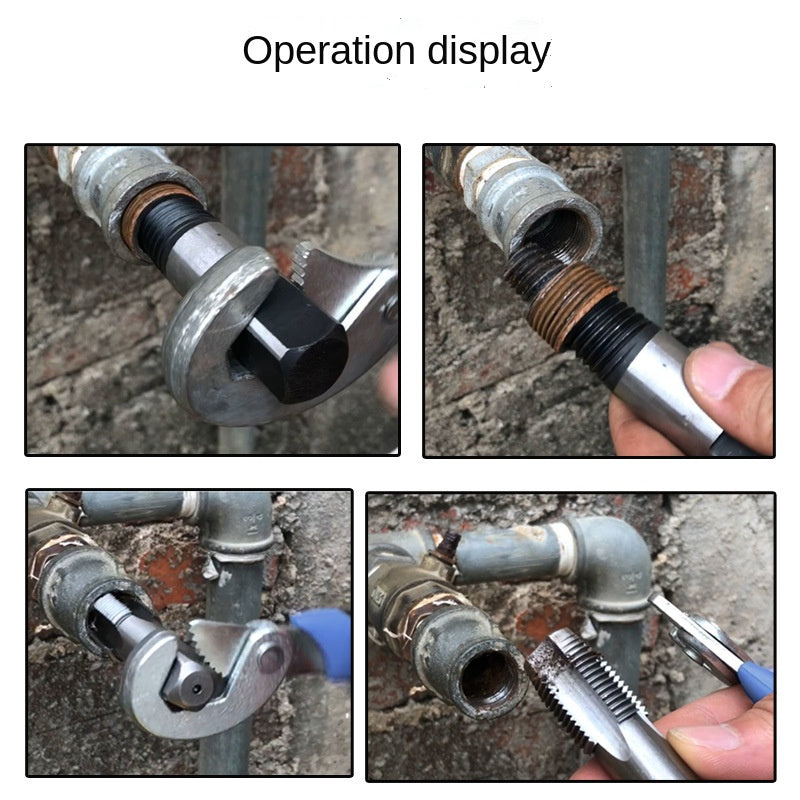 Operation display