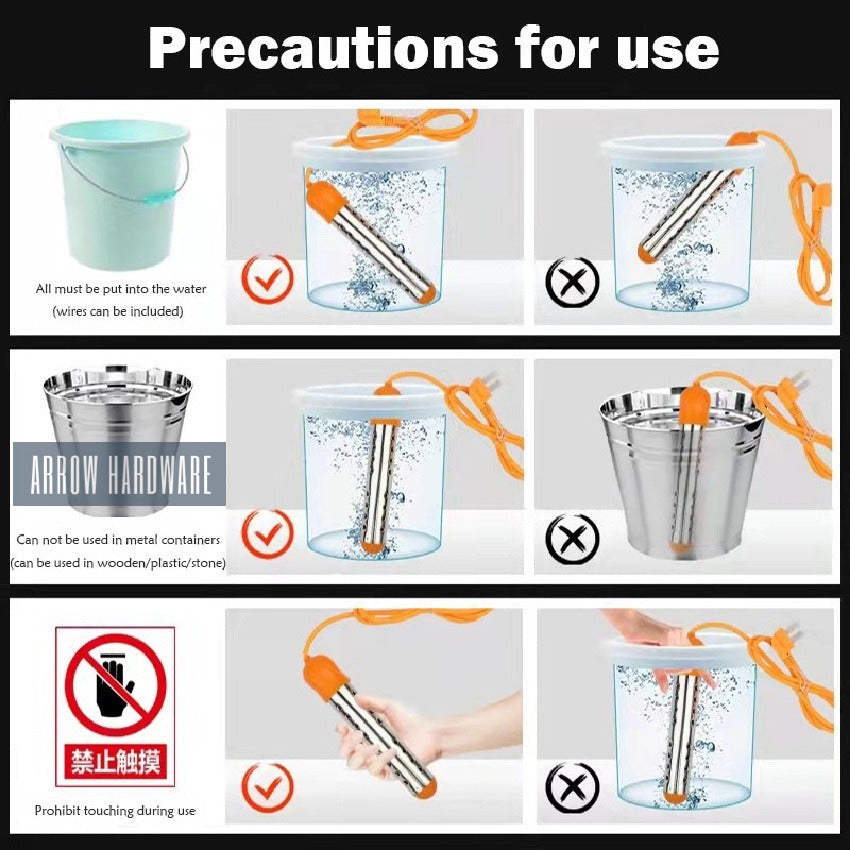 Precautions for use

All must be put into the water
(wires can be included)

ARROW HARDWARE

Can not be used in metal containers
(can be used in wooden/plastic/stone)

禁止触摸

Prohibit touching during use