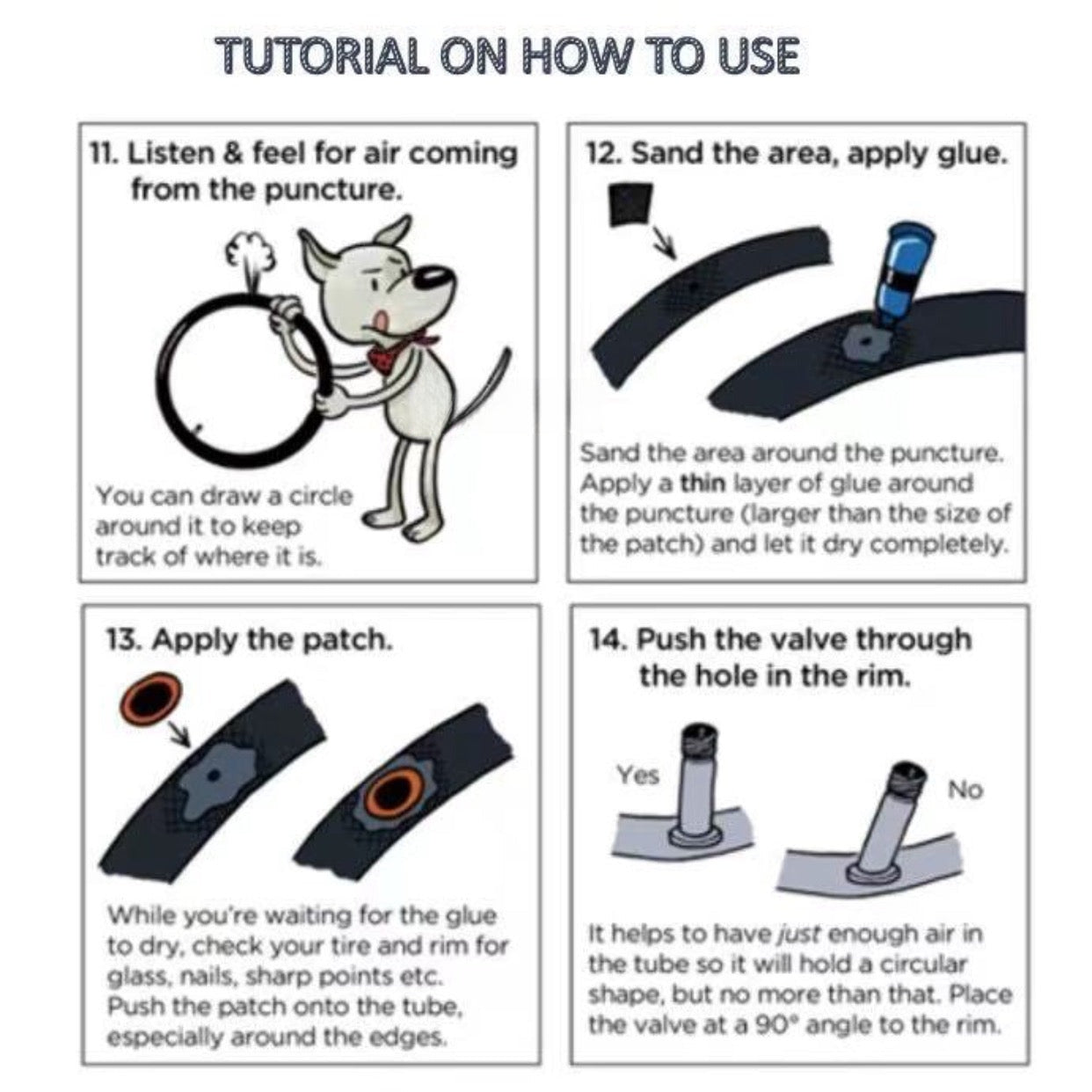 TUTORIAL ON HOW TO USE

11. Listen & feel for air coming from the puncture.

You can draw a circle around it to keep track of where it is.

12. Sand the area, apply glue.

Sand the area around the puncture. Apply a thin layer of glue around the puncture (larger than the size of the patch) and let it dry completely.

13. Apply the patch.

While you're waiting for the glue to dry, check your tire and rim for glass, nails, sharp points etc. Push the patch onto the tube, especially around the edges.

14. Push the valve through the hole in the rim.

Yes

No

It helps to have just enough air in the tube so it will hold a circular shape, but no more than that. Place the valve at a 90° angle to the rim.