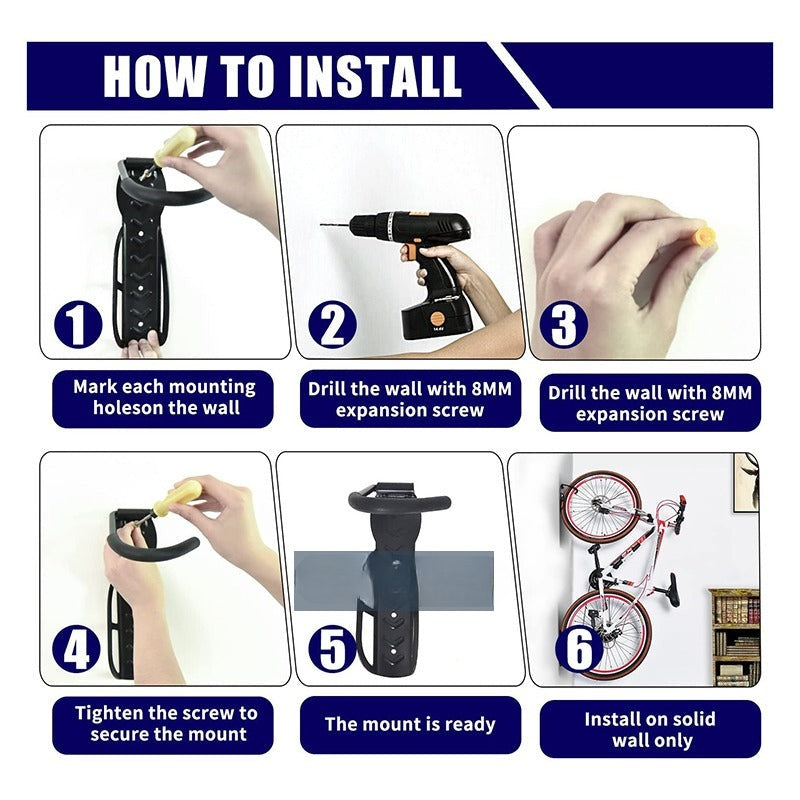 HOW TO INSTALL

1

Mark each mounting holeson the wall

2

Drill the wall with 8MM expansion screw

3

Drill the wall with 8MM expansion screw

4

Tighten the screw to secure the mount

5

The mount is ready

6

Install on solid wall only