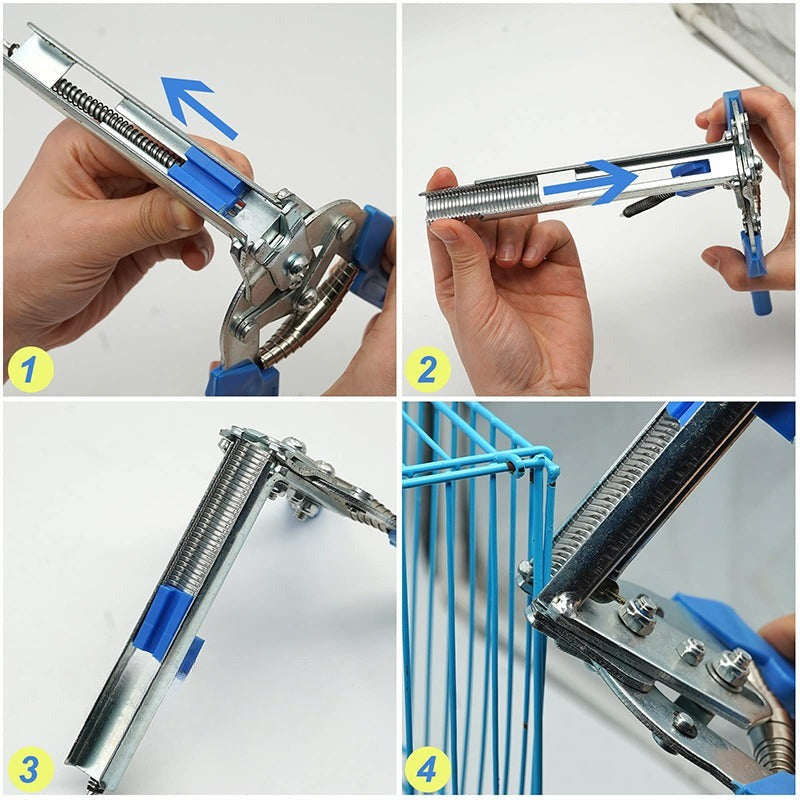 1
2
3
4