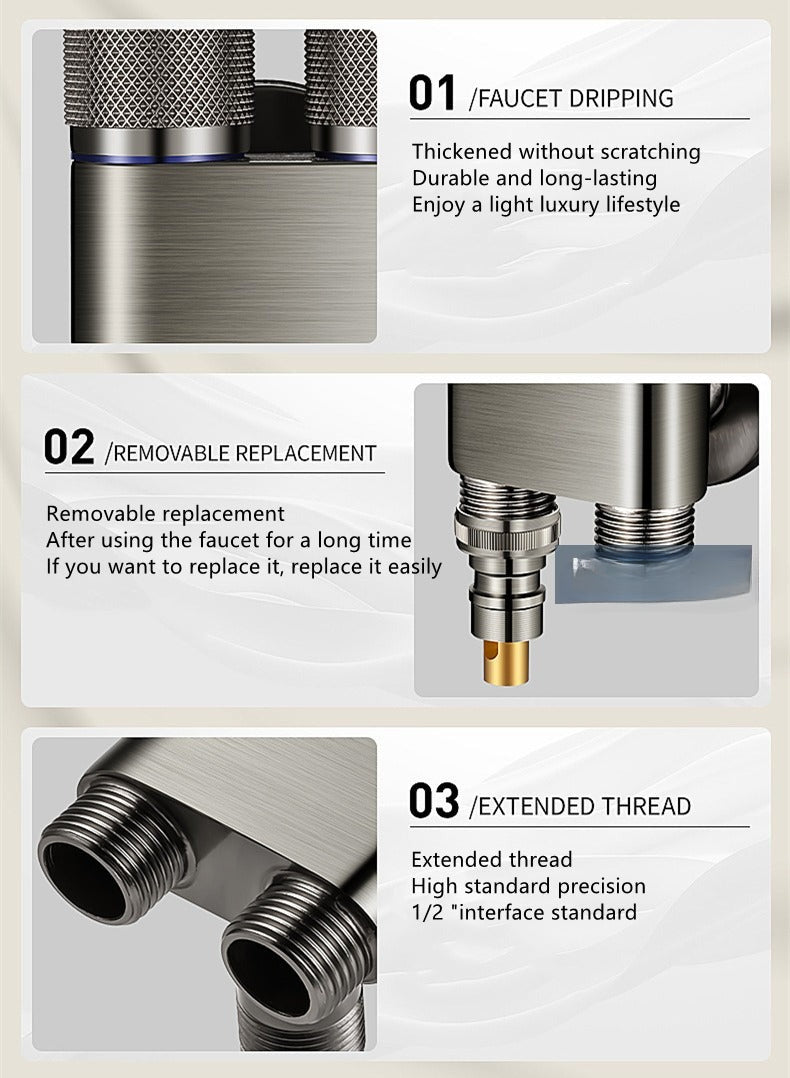 01 /FAUCET DRIPPING

Thickened without scratching
Durable and long-lasting
Enjoy a light luxury lifestyle

02 /REMOVABLE REPLACEMENT

Removable replacement
After using the faucet for a long time
If you want to replace it, replace it easily

03 /EXTENDED THREAD

Extended thread
High standard precision
1/2 "interface standard