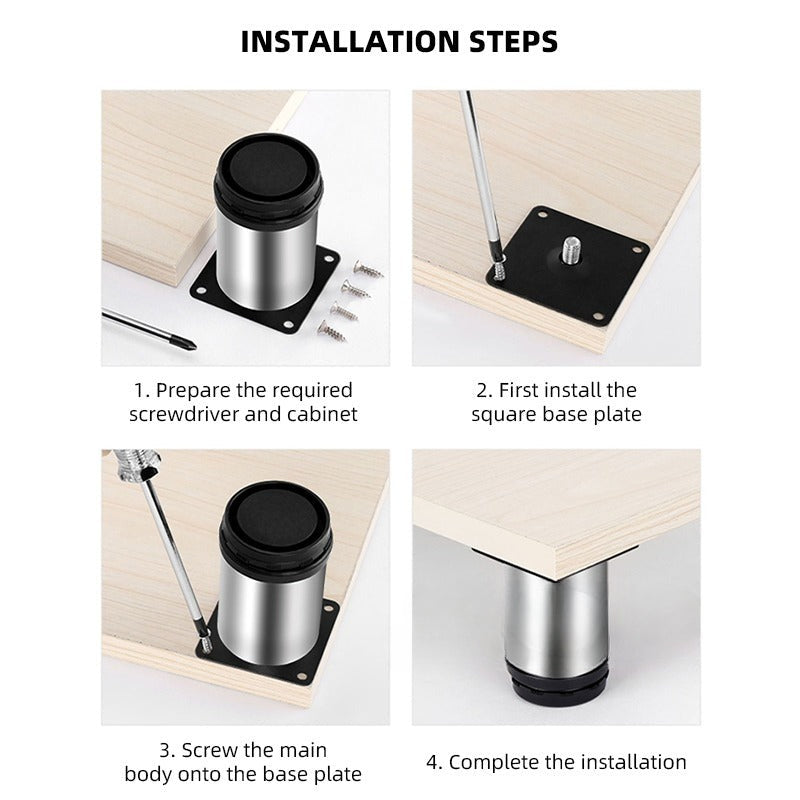 INSTALLATION STEPS

1. Prepare the required screwdriver and cabinet

2. First install the square base plate

3. Screw the main body onto the base plate

4. Complete the installation