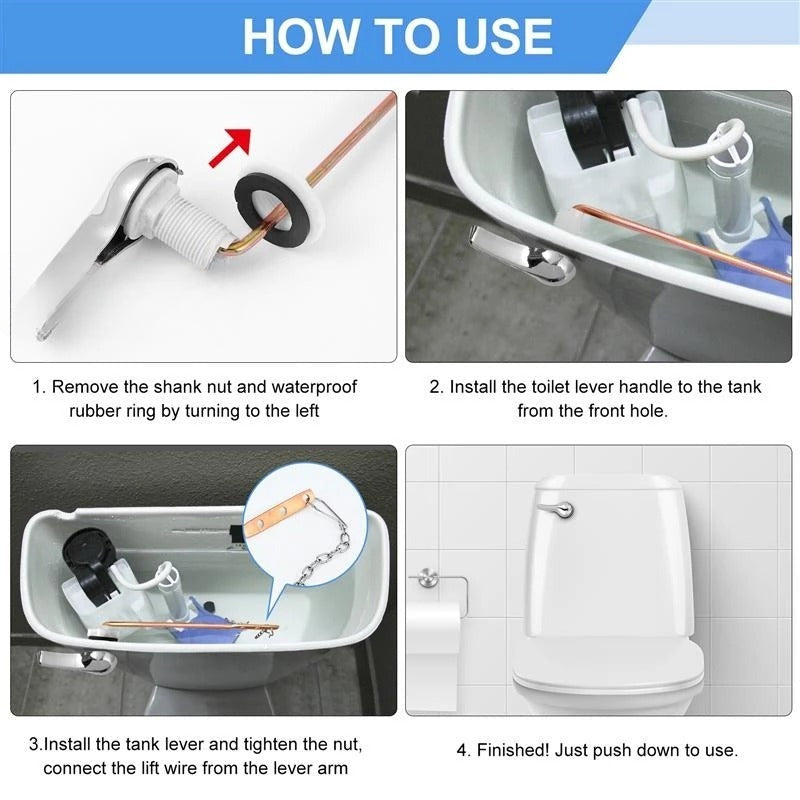 HOW TO USE

1. Remove the shank nut and waterproof rubber ring by turning to the left

2. Install the toilet lever handle to the tank from the front hole.

3.Install the tank lever and tighten the nut, connect the lift wire from the lever arm

4. Finished! Just push down to use.