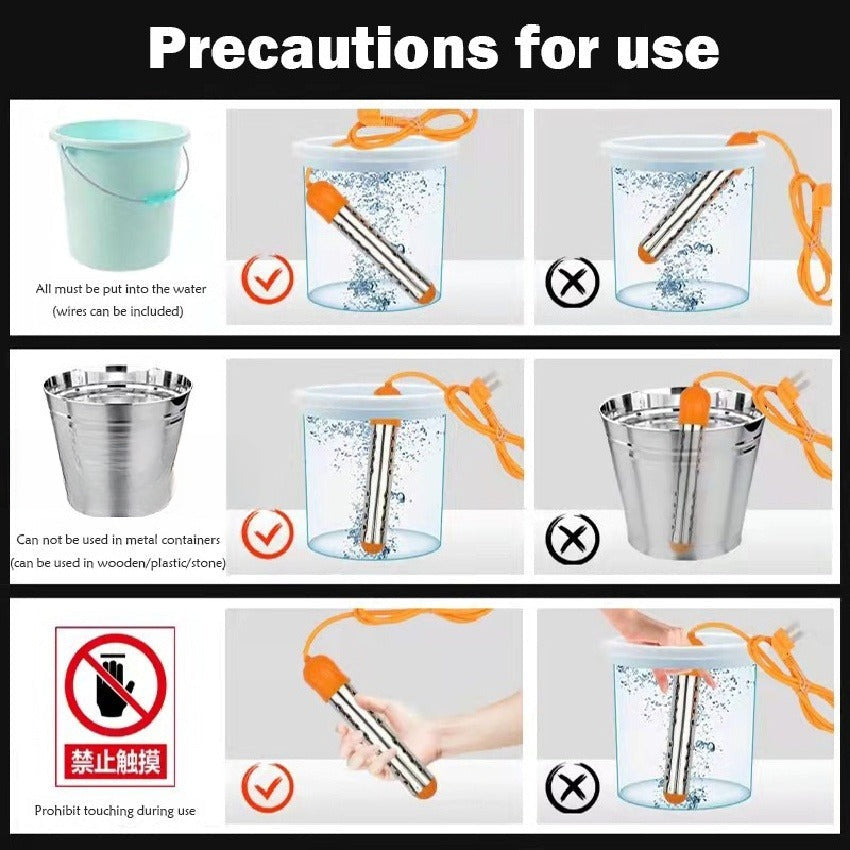 Precautions for use

All must be put into the water
(wires can be included)

Can not be used in metal containers
(can be used in wooden/plastic/stone)

禁止触摸

Prohibit touching during use