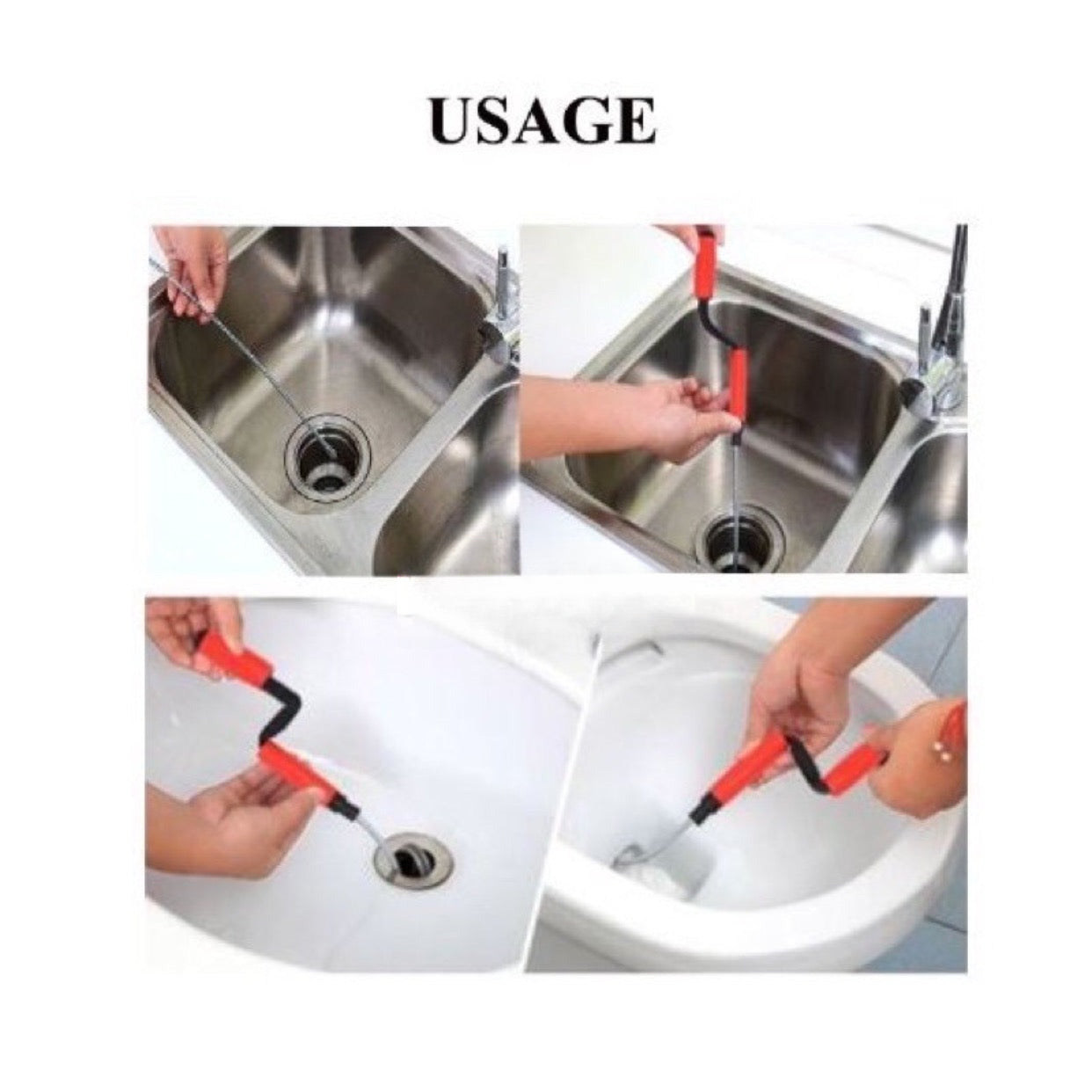 USAGE