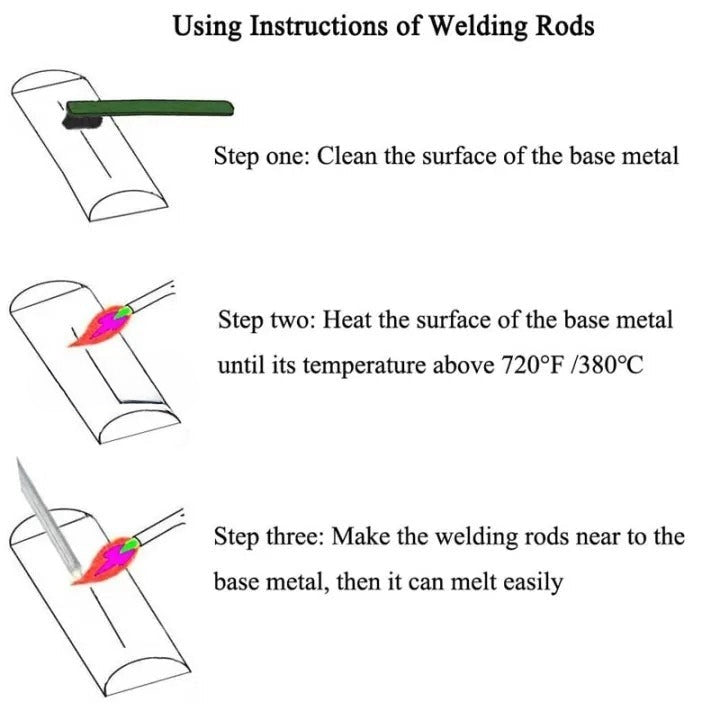 Using Instructions of Welding Rods

Step one: Clean the surface of the base metal

Step two: Heat the surface of the base metal until its temperature above 720°F /380°C

Step three: Make the welding rods near to the base metal, then it can melt easily