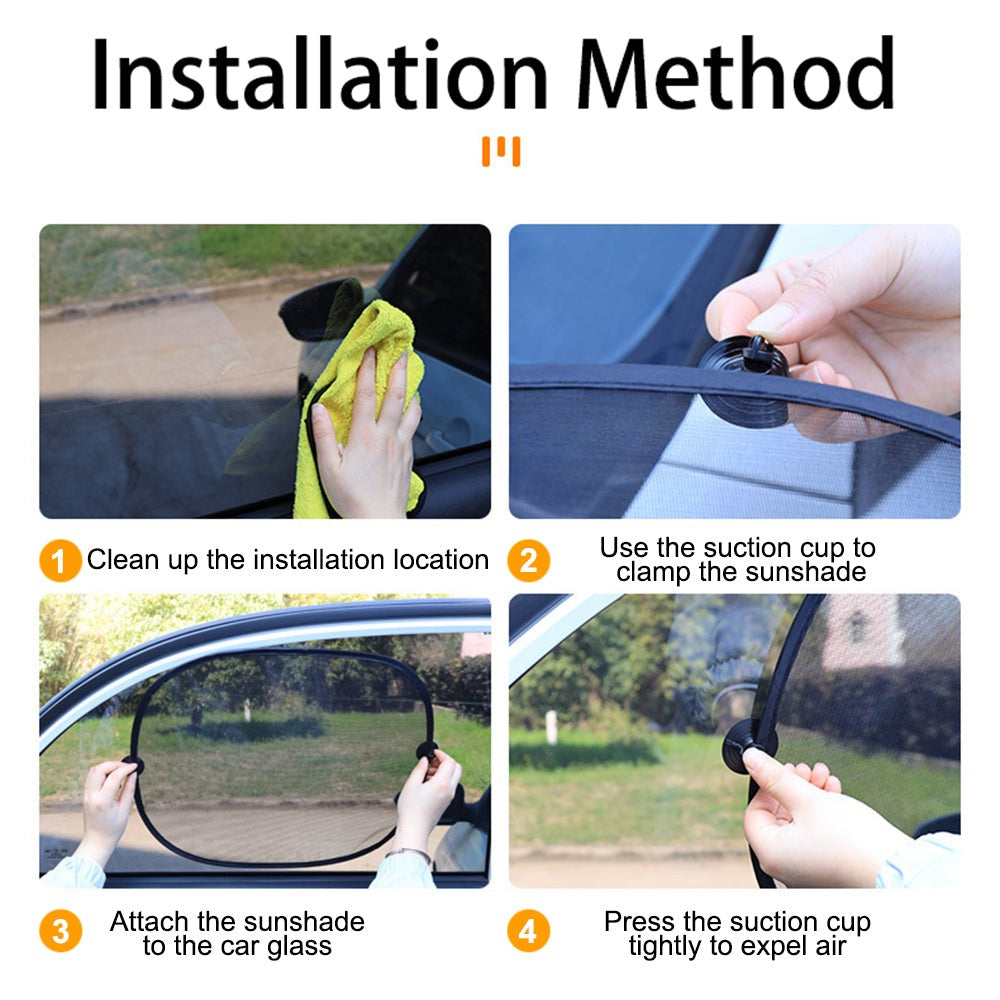 Installation Method

1 Clean up the installation location

2 Use the suction cup to clamp the sunshade

3 Attach the sunshade to the car glass

4 Press the suction cup tightly to expel air