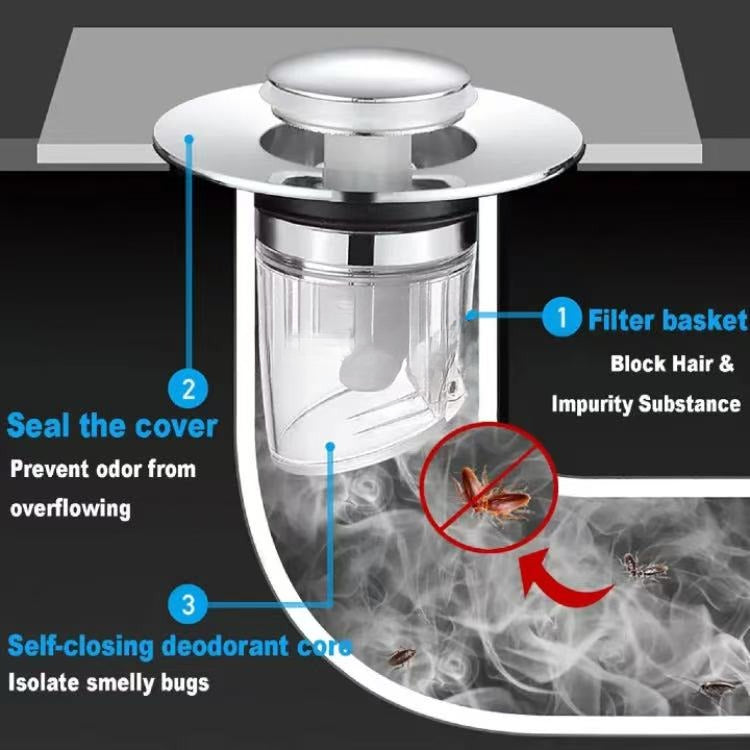 1 Filter basket
Block Hair & Impurity Substance

2
Seal the cover
Prevent odor from overflowing

3
Self-closing deodorant core
Isolate smelly bugs