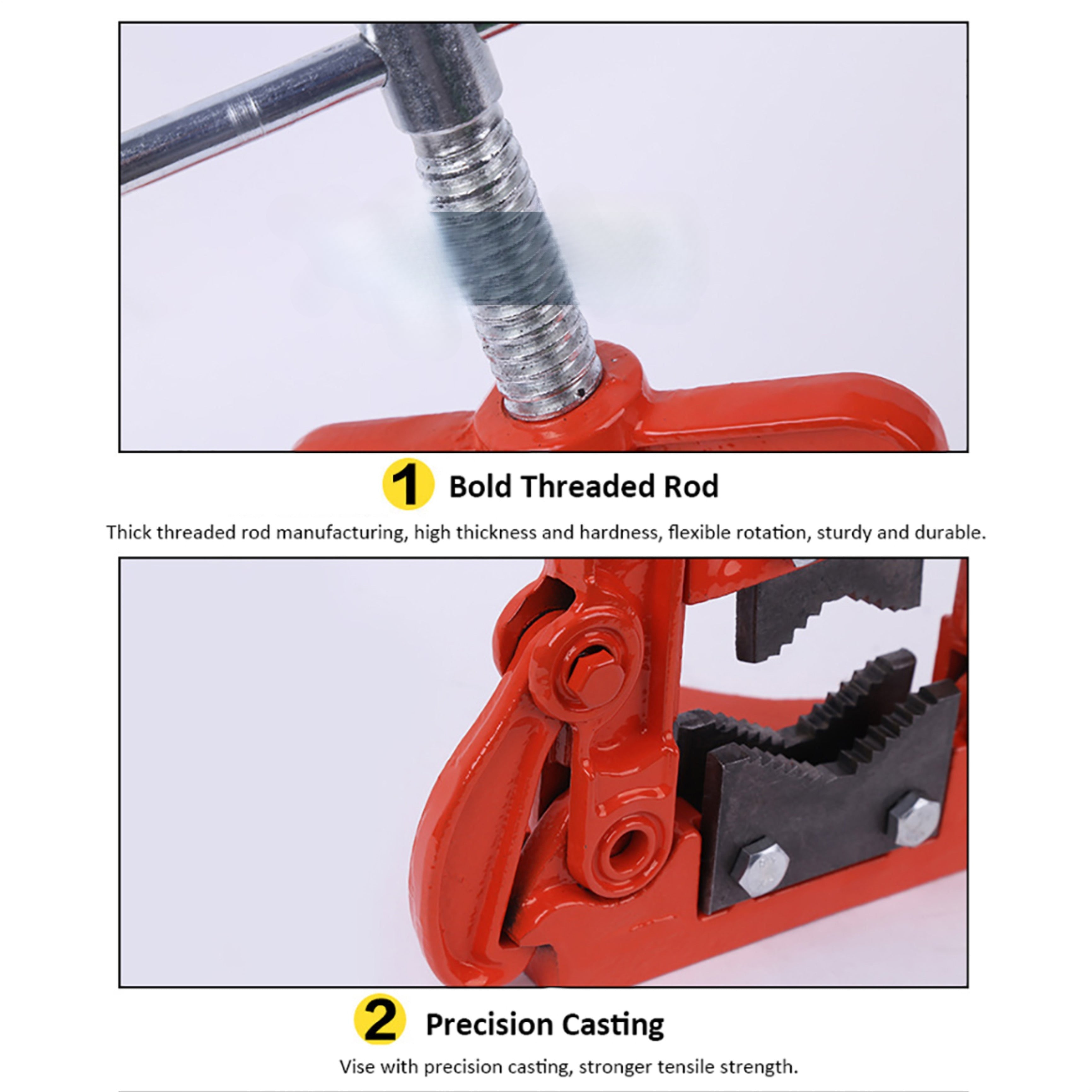 1 Bold Threaded Rod

Thick threaded rod manufacturing, high thickness and hardness, flexible rotation, sturdy and durable.

2 Precision Casting

Vise with precision casting, stronger tensile strength.