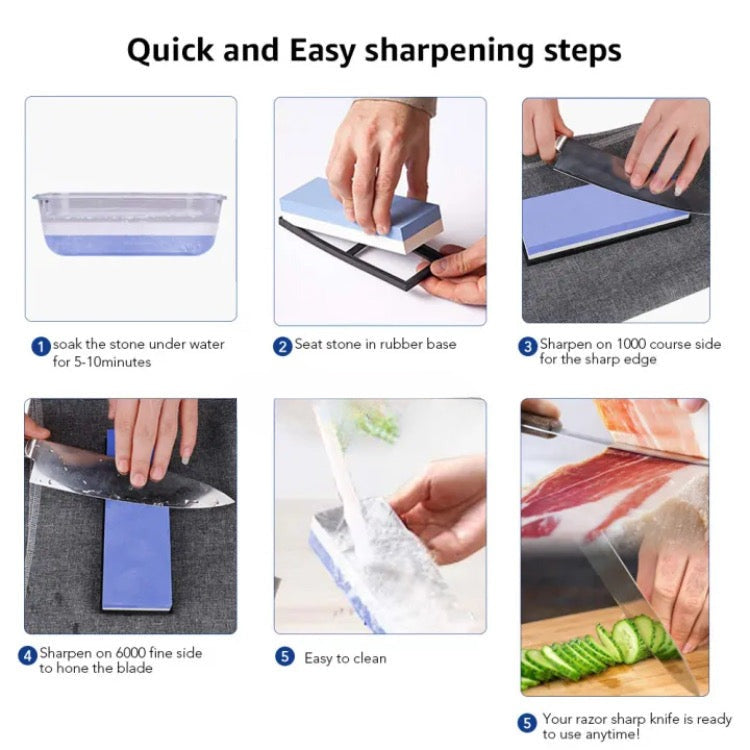 Quick and Easy sharpening steps

1 soak the stone under water for 5-10minutes

2 Seat stone in rubber base

3 Sharpen on 1000 course side for the sharp edge

4 Sharpen on 6000 fine side to hone the blade

5 Easy to clean

5 Your razor sharp knife is ready to use anytime!