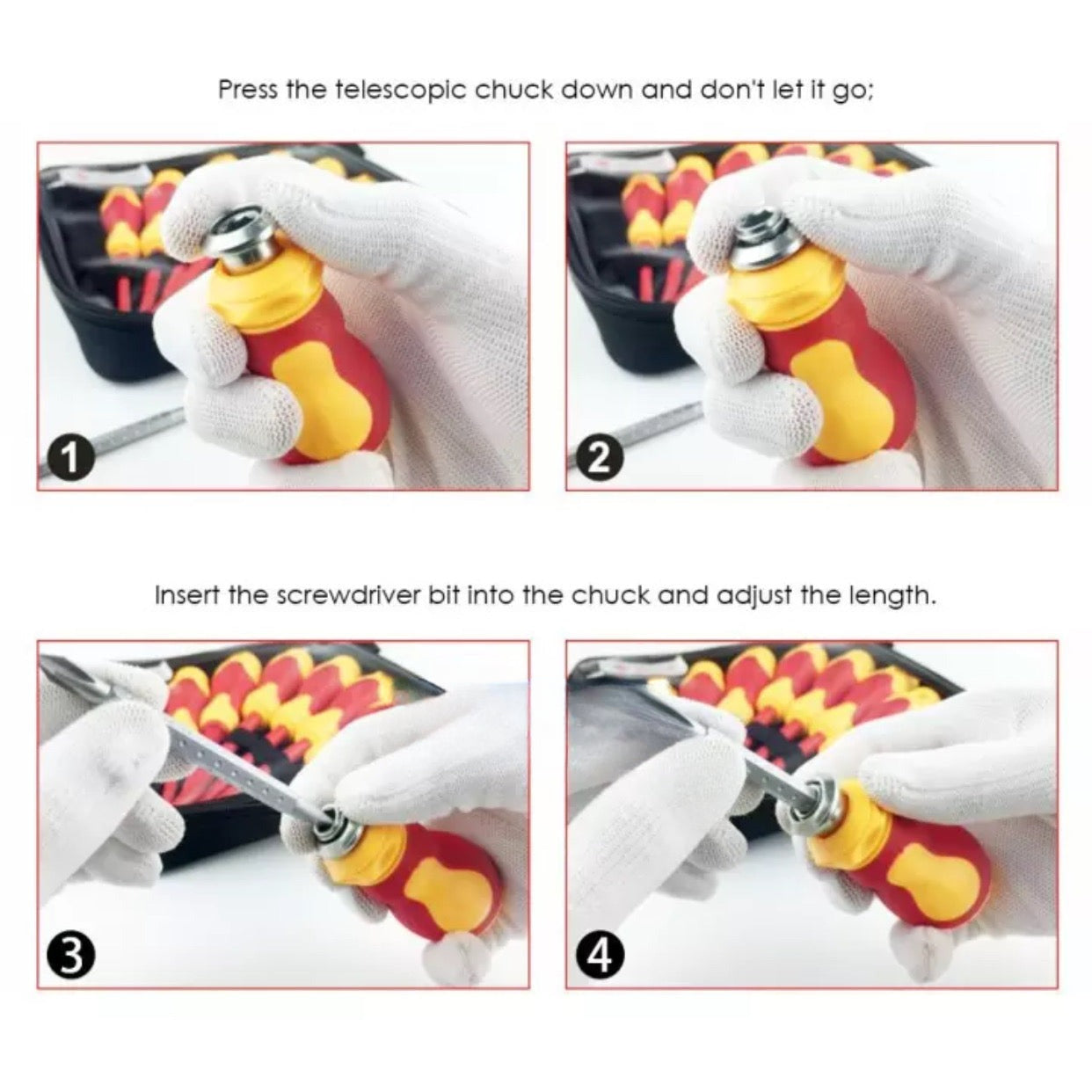 Press the telescopic chuck down and don't let it go;

1

2

Insert the screwdriver bit into the chuck and adjust the length.

3

4