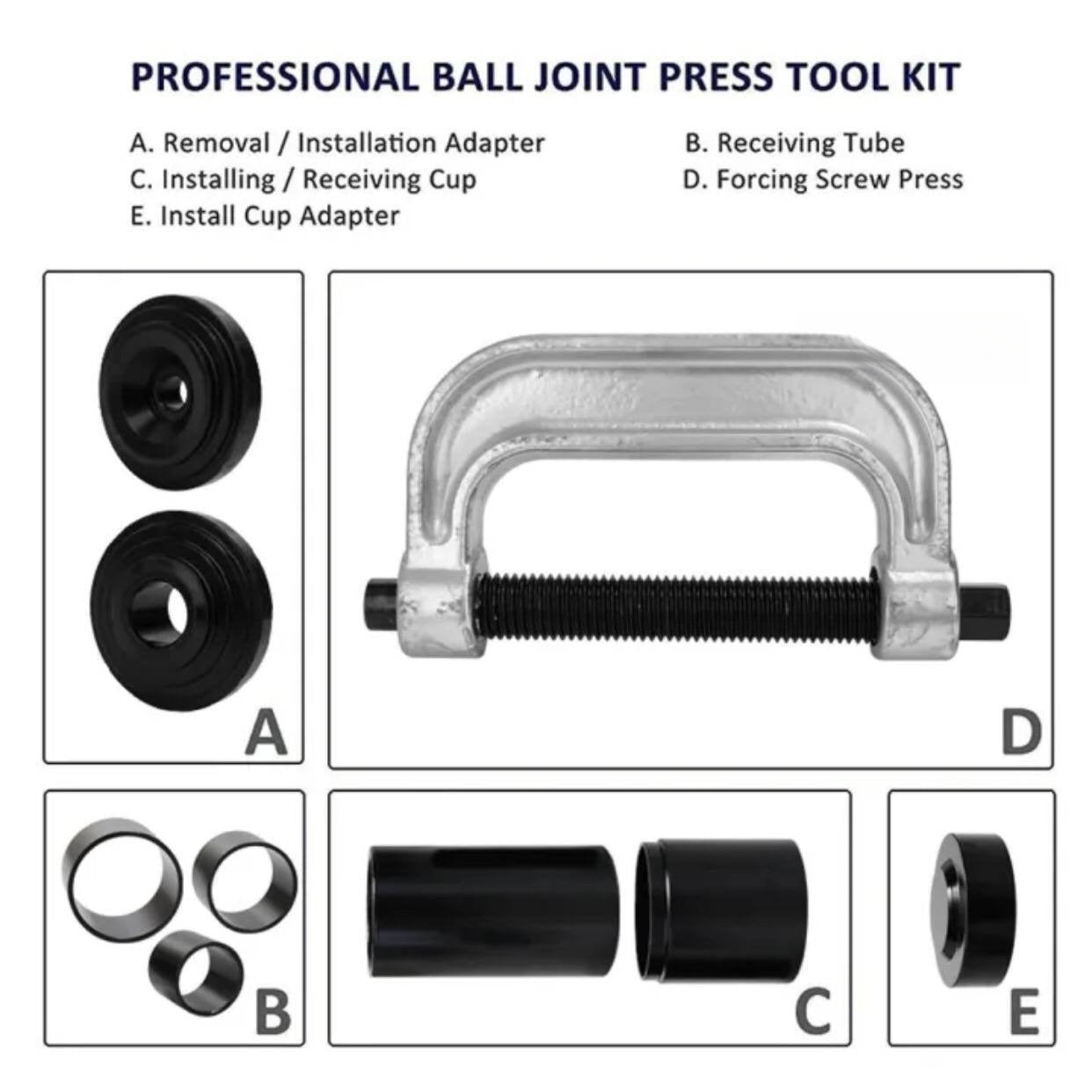 PROFESSIONAL BALL JOINT PRESS TOOL KIT

A. Removal / Installation Adapter
C. Installing / Receiving Cup
E. Install Cup Adapter

B. Receiving Tube
D. Forcing Screw Press

A

D

B

C

E