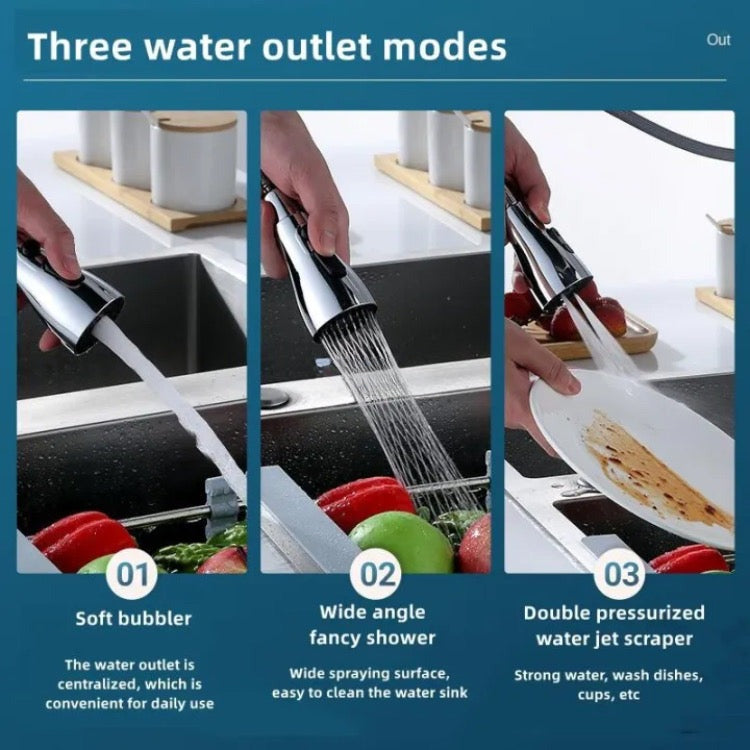 Three water outlet modes

Out

01

Soft bubbler

The water outlet is centralized, which is convenient for daily use

02

Wide angle fancy shower

Wide spraying surface, easy to clean the water sink

03

Double pressurized water jet scraper

Strong water, wash dishes, cups, etc