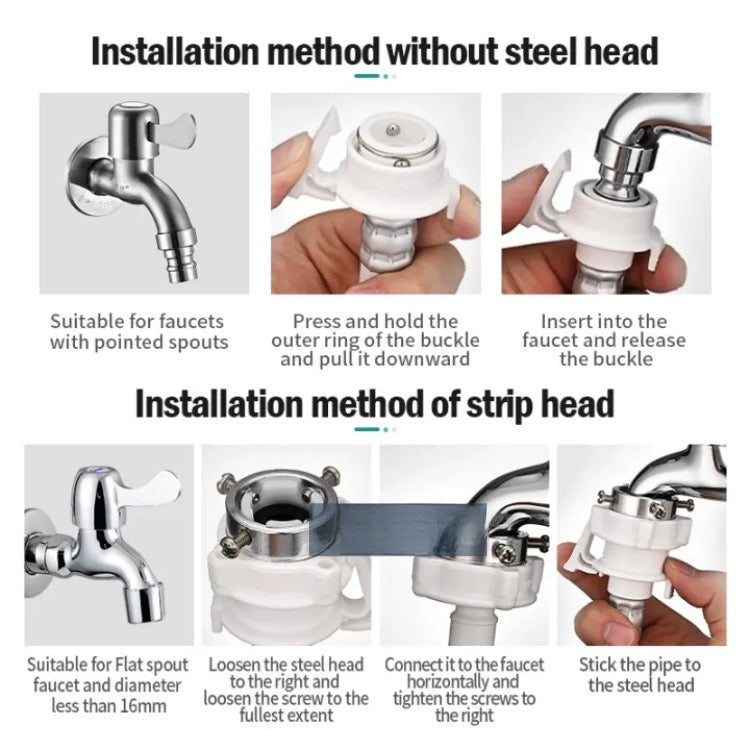 Installation method without steel head

Suitable for faucets with pointed spouts

Press and hold the outer ring of the buckle and pull it downward

Insert into the faucet and release the buckle

Installation method of strip head

Suitable for Flat spout faucet and diameter less than 16mm

Loosen the steel head to the right and loosen the screw to the fullest extent

Connect it to the faucet horizontally and tighten the screws to the right

Stick the pipe to the steel head