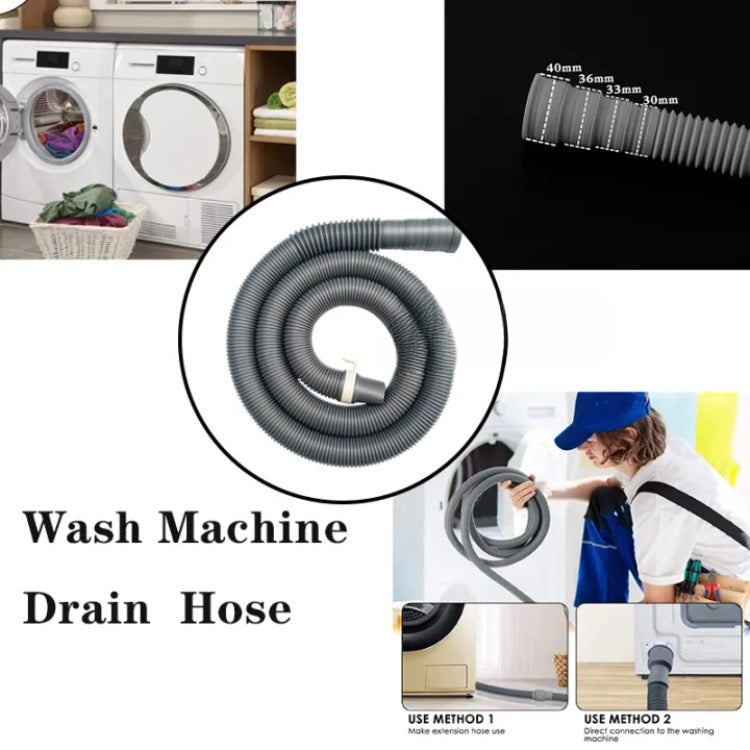 40mm
36mm
33mm
30mm

Wash Machine
Drain Hose

USE METHOD 1
Make extension hose use

USE METHOD 2
Direct connection to the washing machine