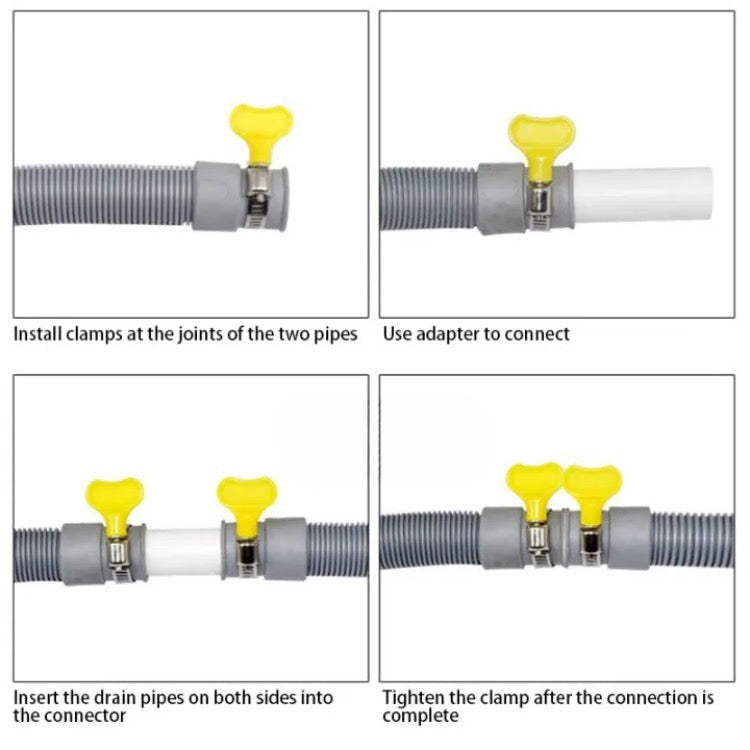 Install clamps at the joints of the two pipes

Use adapter to connect

Insert the drain pipes on both sides into the connector

Tighten the clamp after the connection is complete