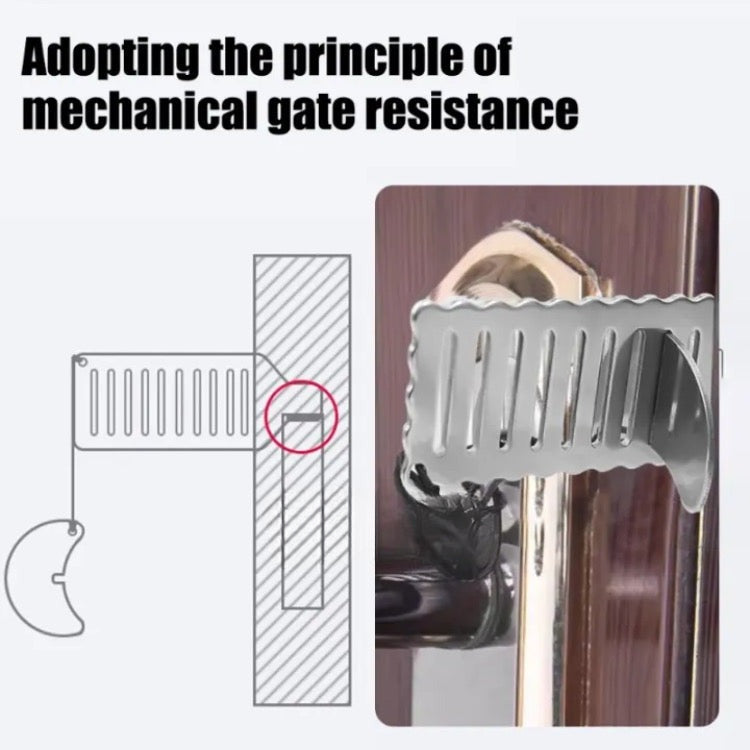 Adopting the principle of mechanical gate resistance