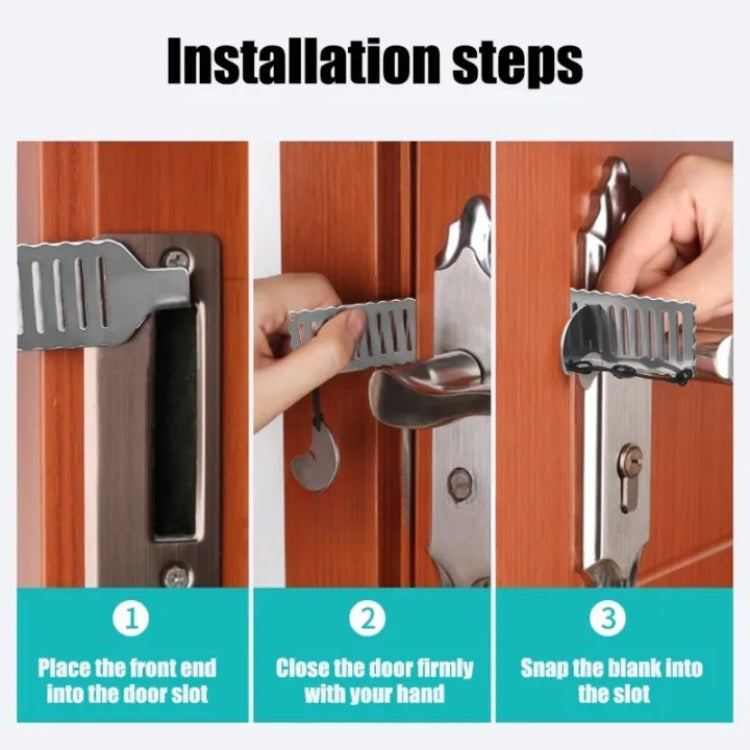 Installation steps

1

Place the front end into the door slot

2

Close the door firmly with your hand

3

Snap the blank into the slot