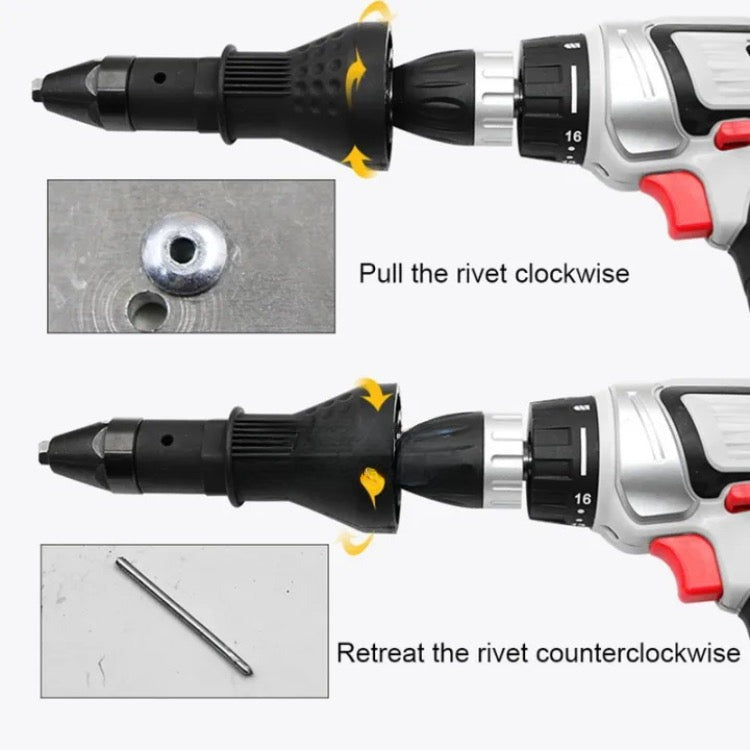 16

Pull the rivet clockwise

16

Retreat the rivet counterclockwise