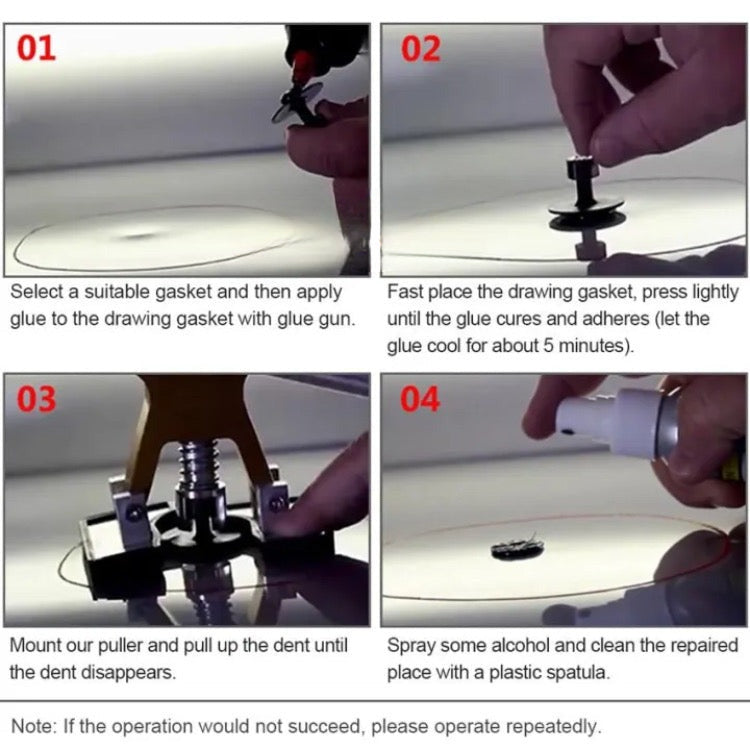 01

Select a suitable gasket and then apply glue to the drawing gasket with glue gun.

02

Fast place the drawing gasket, press lightly until the glue cures and adheres (let the glue cool for about 5 minutes).

03

Mount our puller and pull up the dent until the dent disappears.

04

Spray some alcohol and clean the repaired place with a plastic spatula.

Note: If the operation would not succeed, please operate repeatedly.