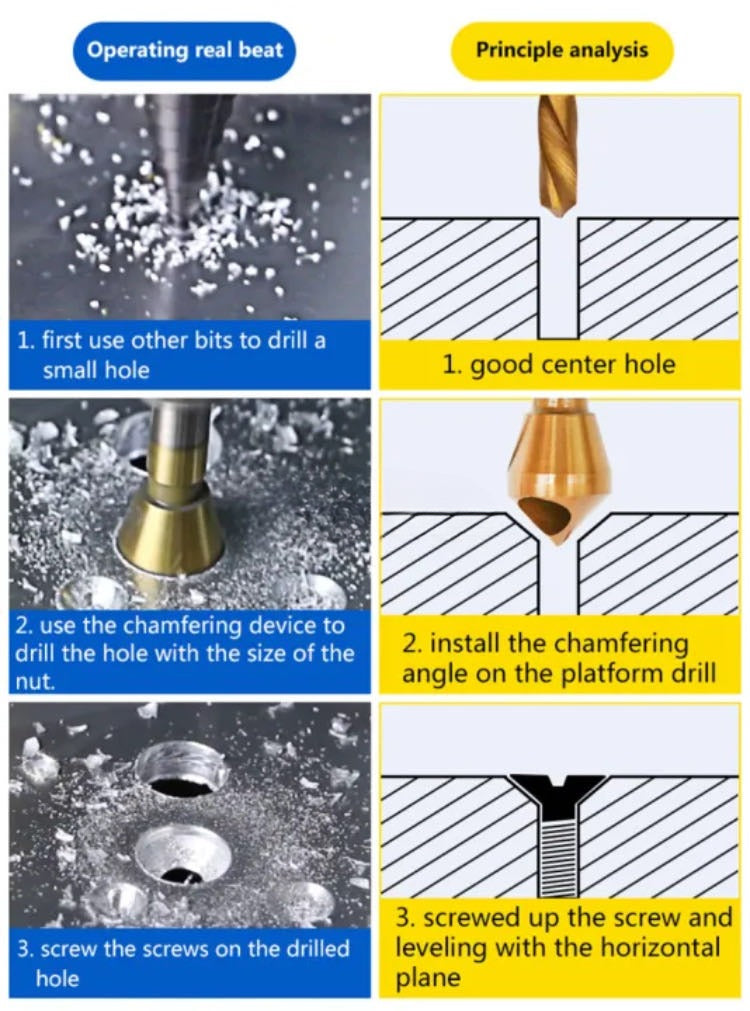 Operating real beat

1. first use other bits to drill a small hole

2. use the chamfering device to drill the hole with the size of the nut.

3. screw the screws on the drilled hole

Principle analysis

1. good center hole

2. install the chamfering angle on the platform drill

3. screwed up the screw and leveling with the horizontal plane