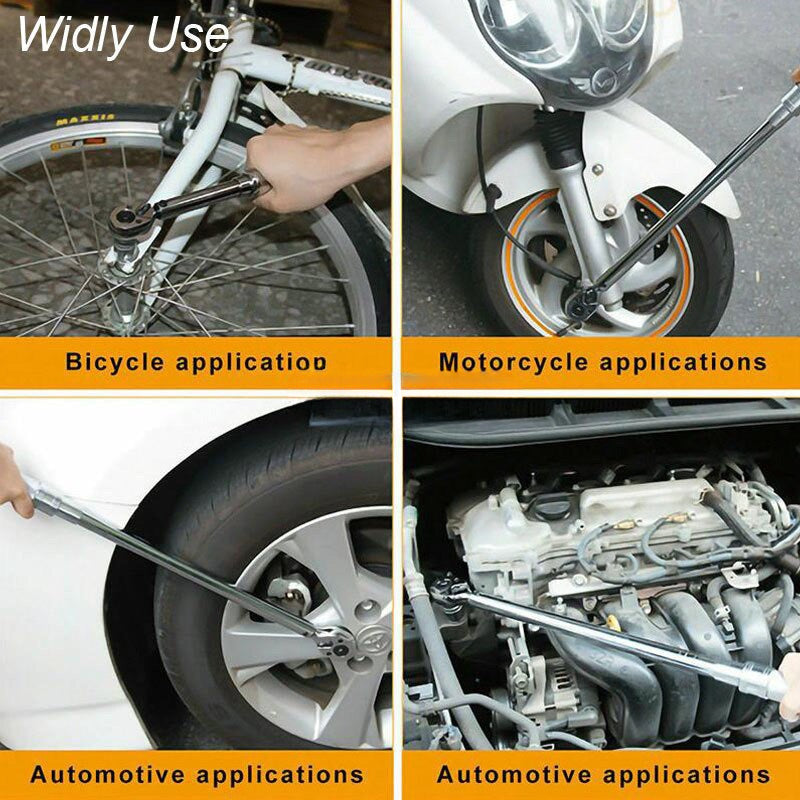 Widly Use

MAXXIS

Bicycle application

Motorcycle applications

Automotive applications

Automotive applications