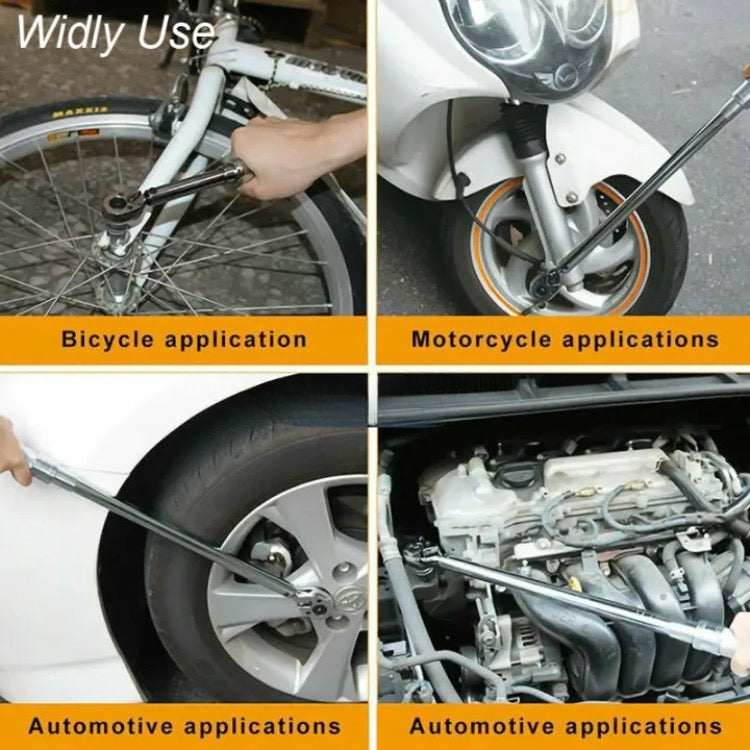 Widly Use

MAXXIS

Bicycle application

Motorcycle applications

Automotive applications

Automotive applications