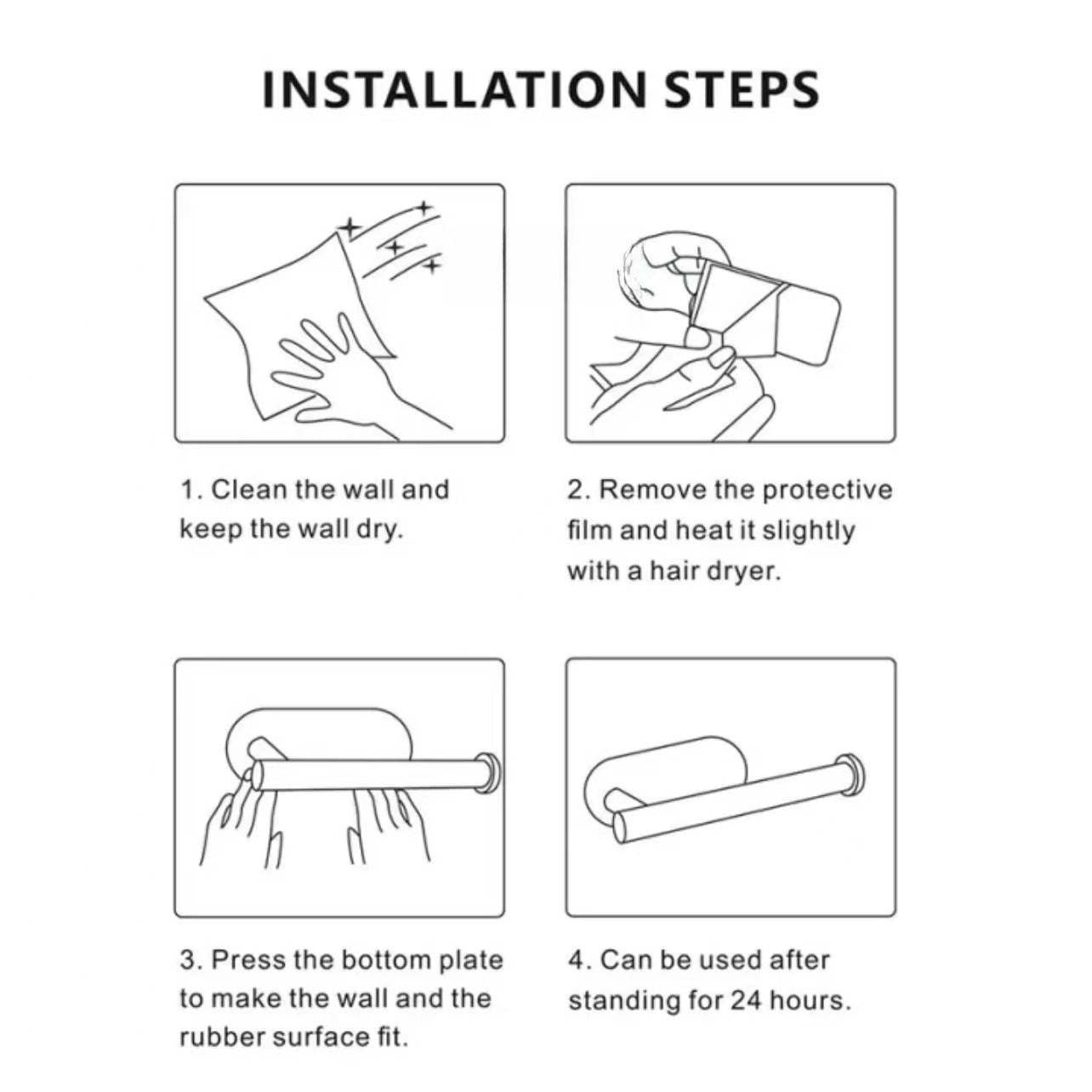 INSTALLATION STEPS

1. Clean the wall and keep the wall dry.

2. Remove the protective film and heat it slightly with a hair dryer.

3. Press the bottom plate to make the wall and the rubber surface fit.

4. Can be used after standing for 24 hours.