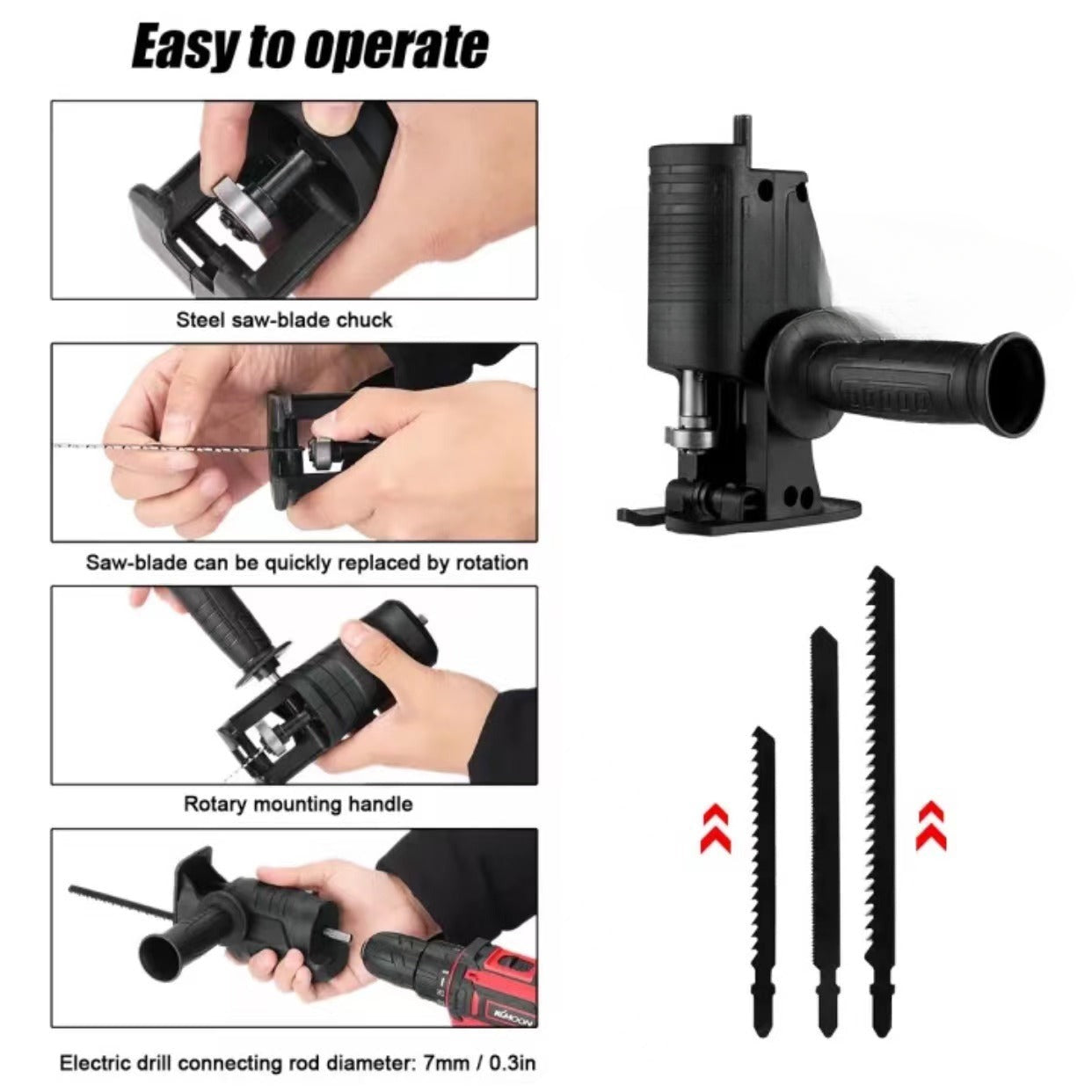 Easy to operate

Steel saw-blade chuck

Saw-blade can be quickly replaced by rotation

Rotary mounting handle

KKMOON

Electric drill connecting rod diameter: 7mm / 0.3in