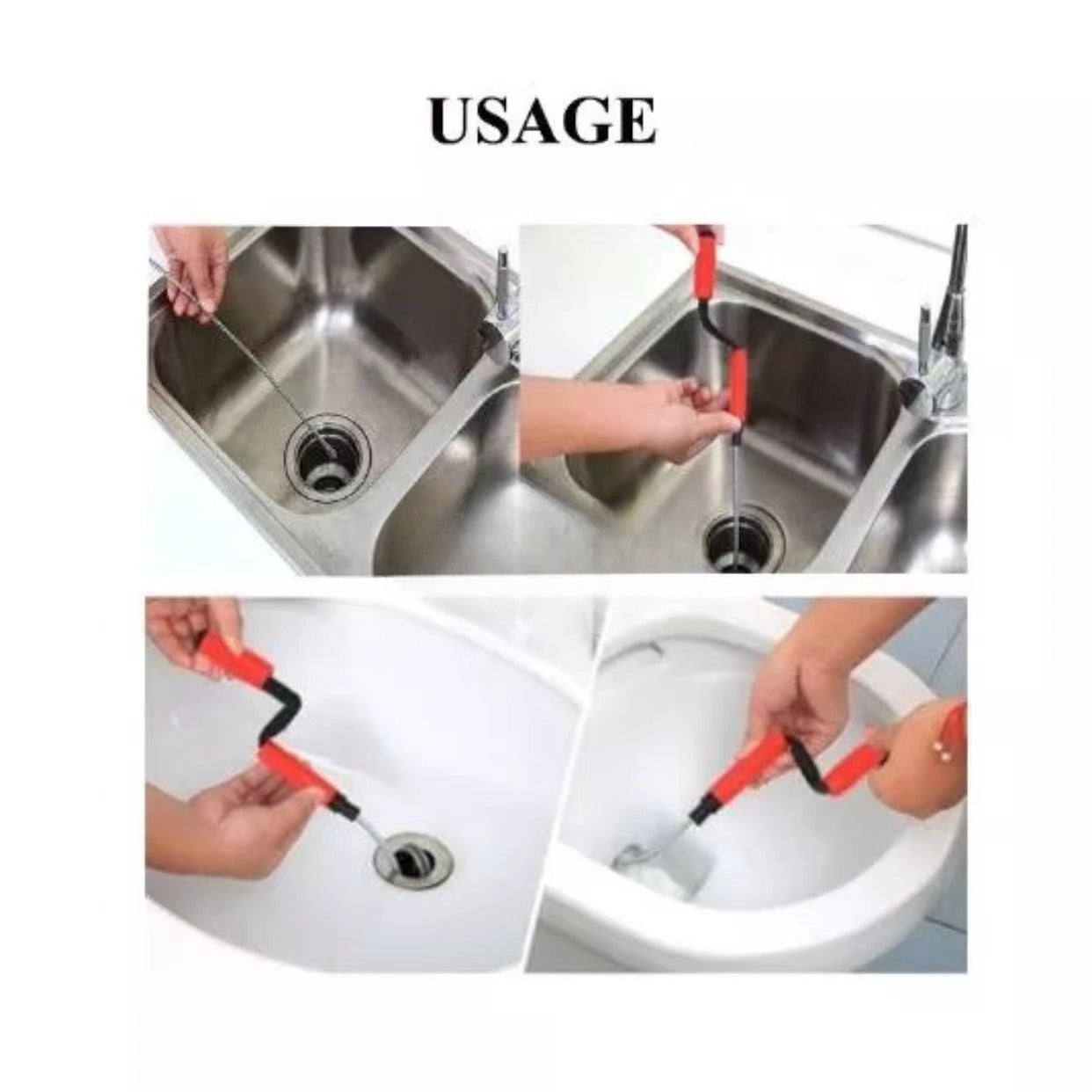 USAGE