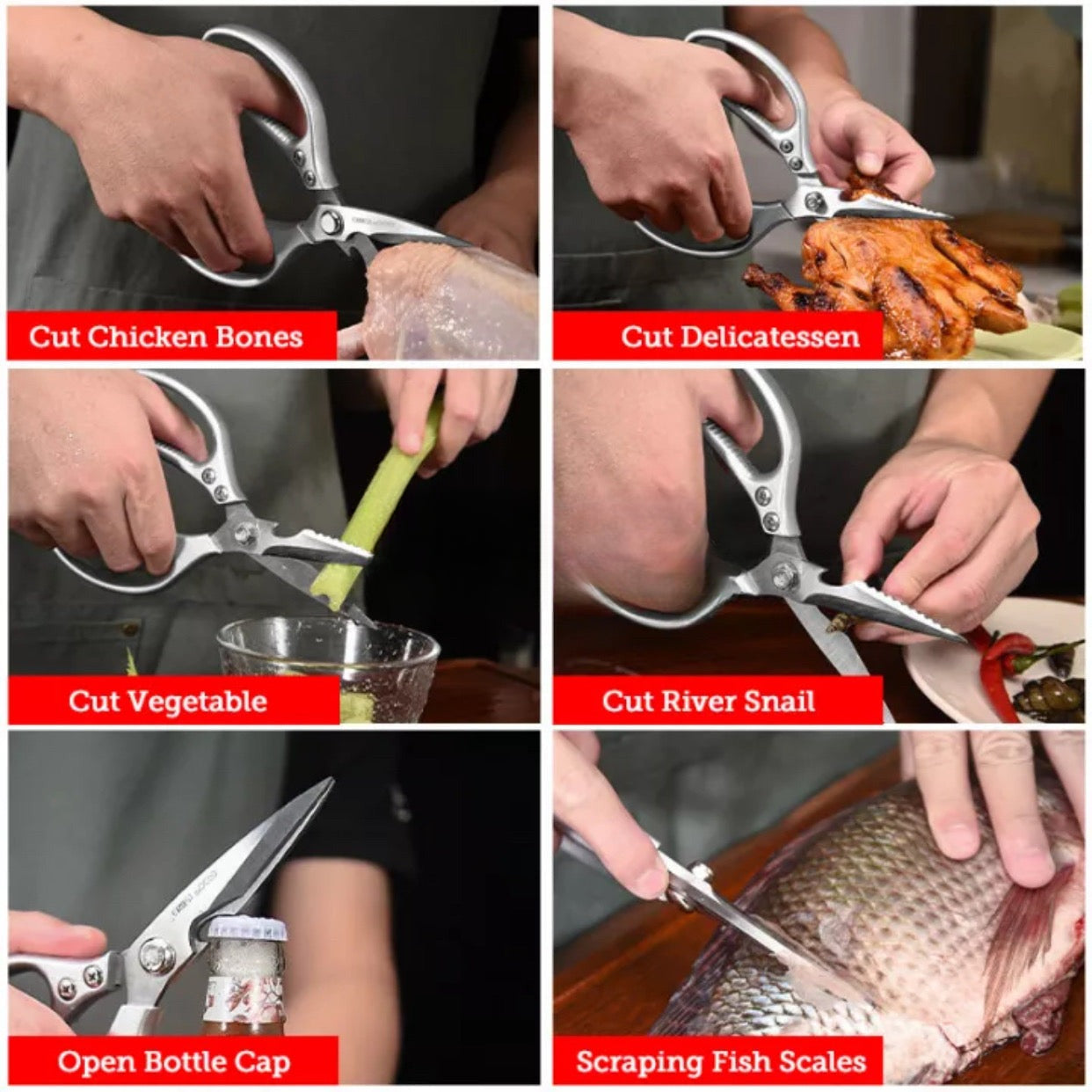 Cut Chicken Bones

Cut Delicatessen

Cut Vegetable

Cut River Snail

Open Bottle Cap

Scraping Fish Scales