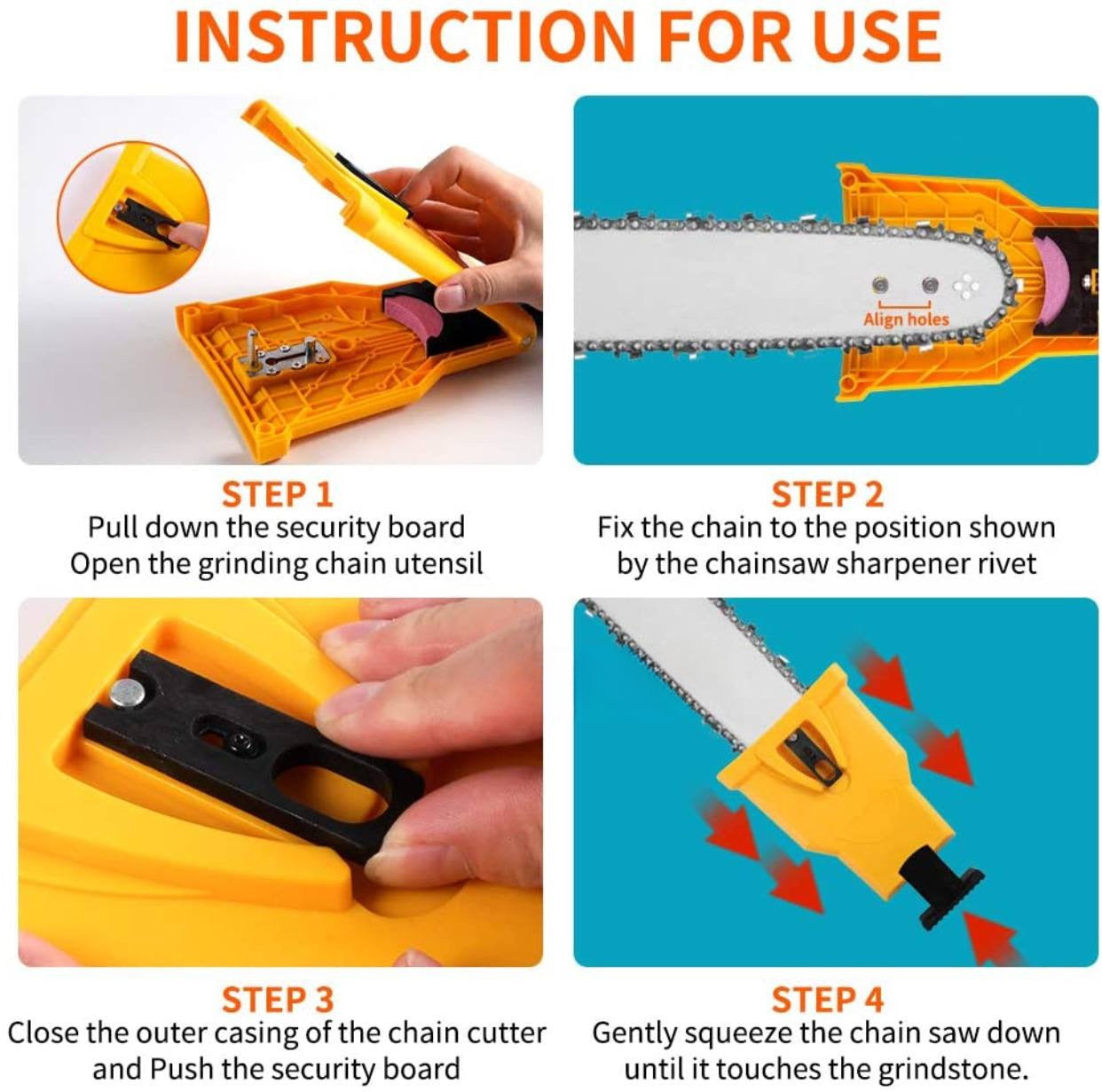 INSTRUCTION FOR USE

Align holes

STEP 1
Pull down the security board
Open the grinding chain utensil

STEP 2
Fix the chain to the position shown by the chainsaw sharpener rivet

STEP 3
Close the outer casing of the chain cutter and Push the security board

STEP 4
Gently squeeze the chain saw down until it touches the grindstone.