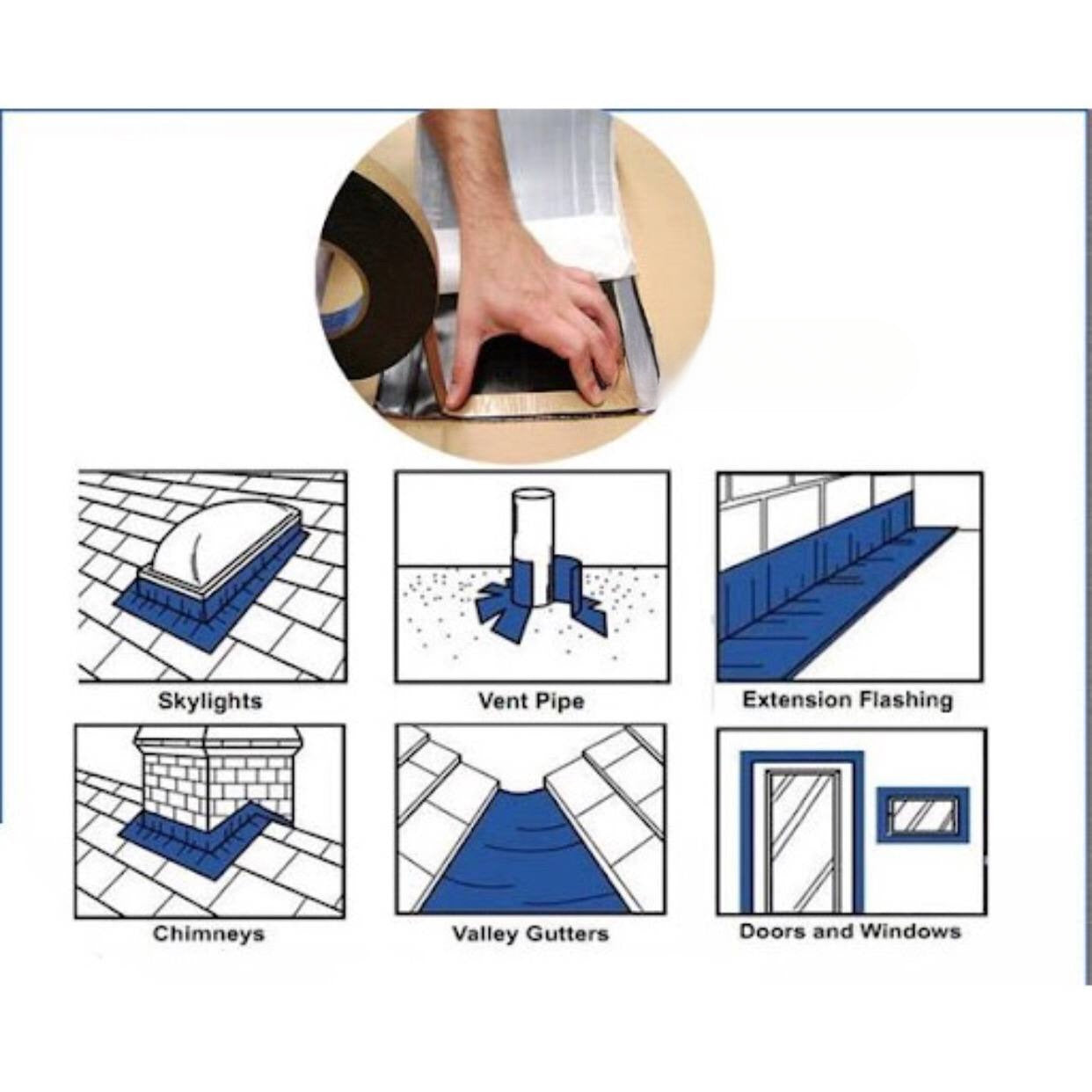 Skylights

Vent Pipe

Extension Flashing

Chimneys

Valley Gutters

Doors and Windows