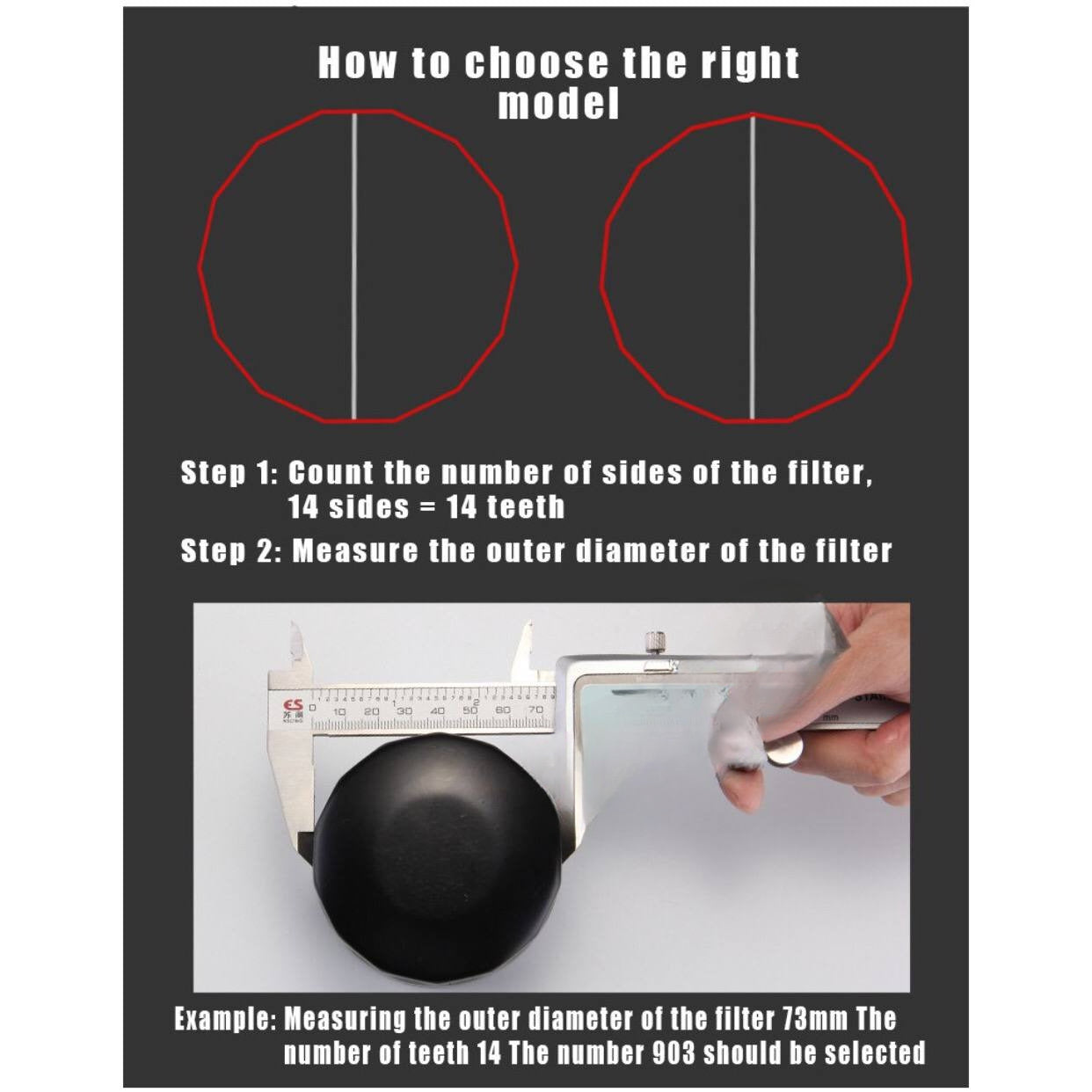 How to choose the right model

Step 1: Count the number of sides of the filter, 14 sides = 14 teeth

Step 2: Measure the outer diameter of the filter

ES
0 10 20 30 40 50 60 70

mm

Example: Measuring the outer diameter of the filter 73mm The number of teeth 14 The number 903 should be selected