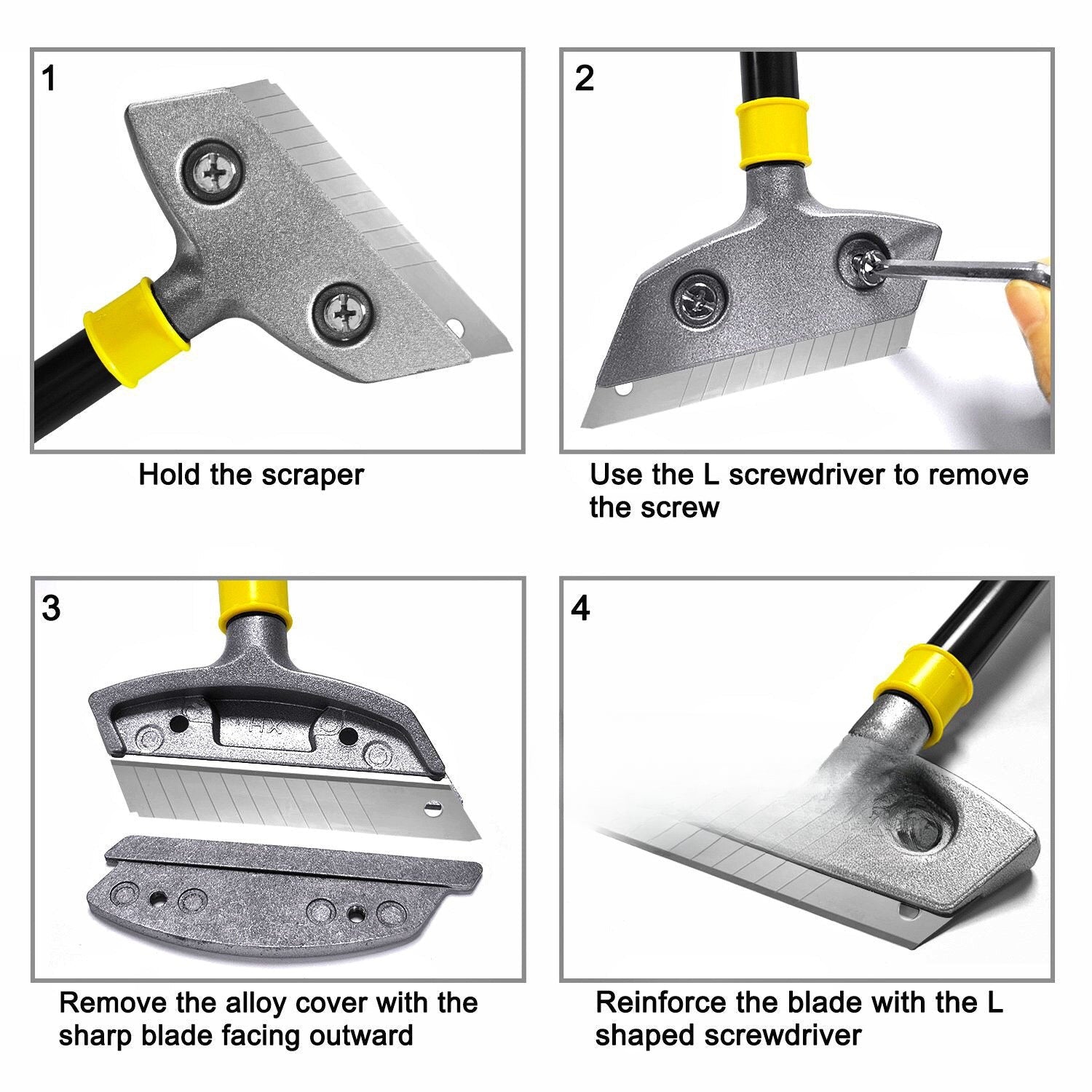 1

Hold the scraper

2

Use the L screwdriver to remove the screw

3

HX

Remove the alloy cover with the sharp blade facing outward

4

Reinforce the blade with the L shaped screwdriver