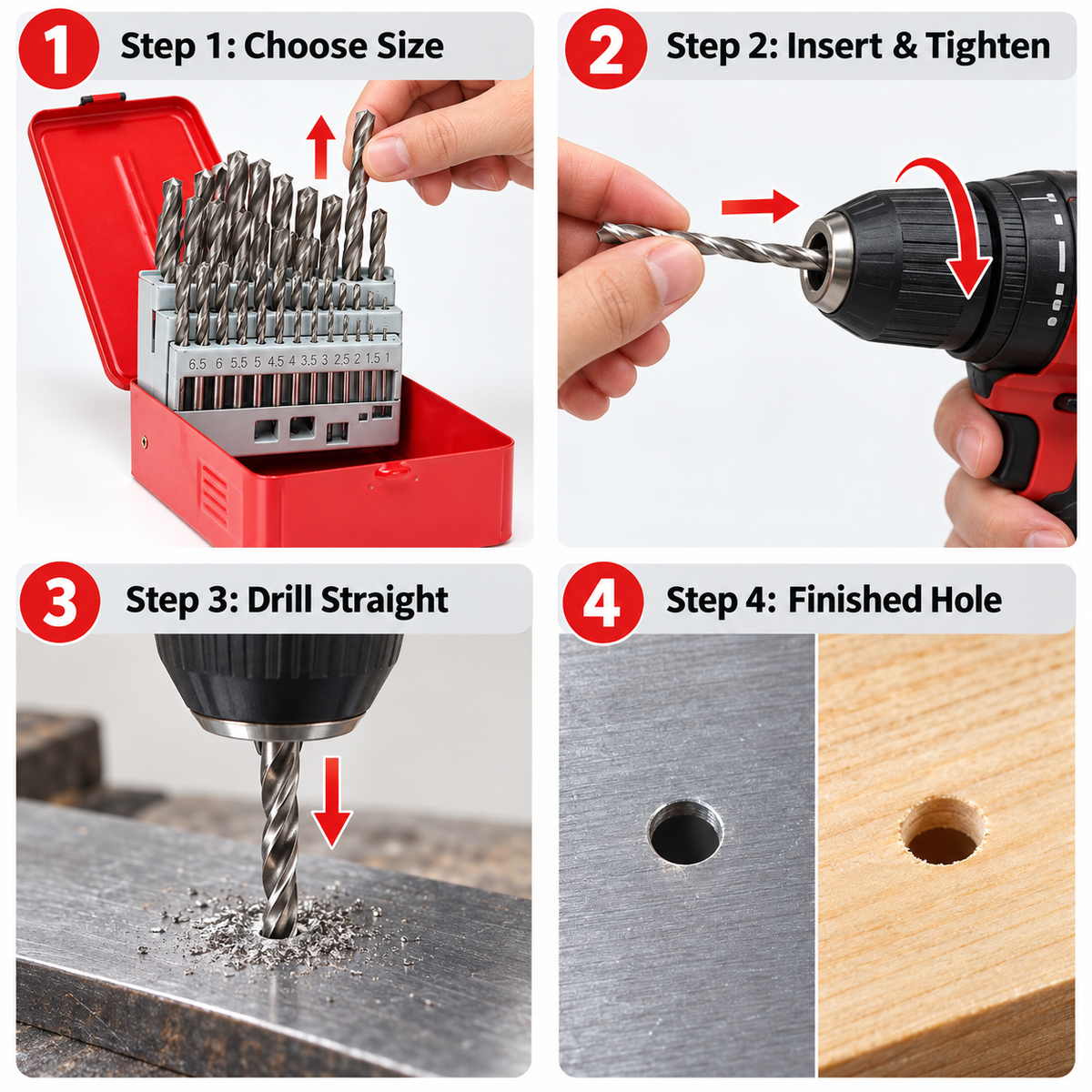 1 Step 1: Choose Size

6.5 6 5.5 5 4.5 4 3.5 3 2.5 2 1.5 1

2 Step 2: Insert & Tighten

3 Step 3: Drill Straight

4 Step 4: Finished Hole