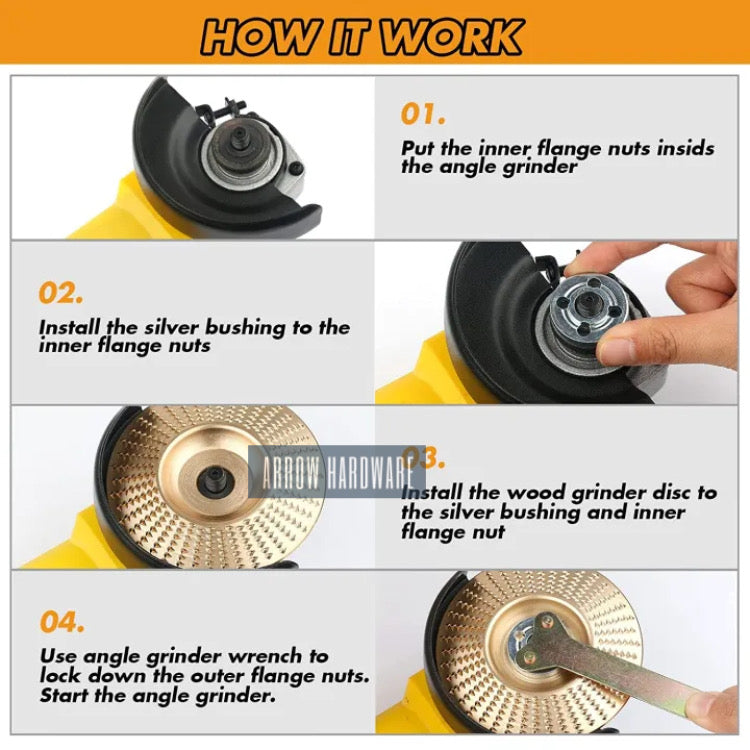 HOW IT WORK

01.

Put the inner flange nuts insids the angle grinder

02.

Install the silver bushing to the inner flange nuts

ARROW HARDWARE

03.

Install the wood grinder disc to the silver bushing and inner flange nut

04.

Use angle grinder wrench to lock down the outer flange nuts. Start the angle grinder.