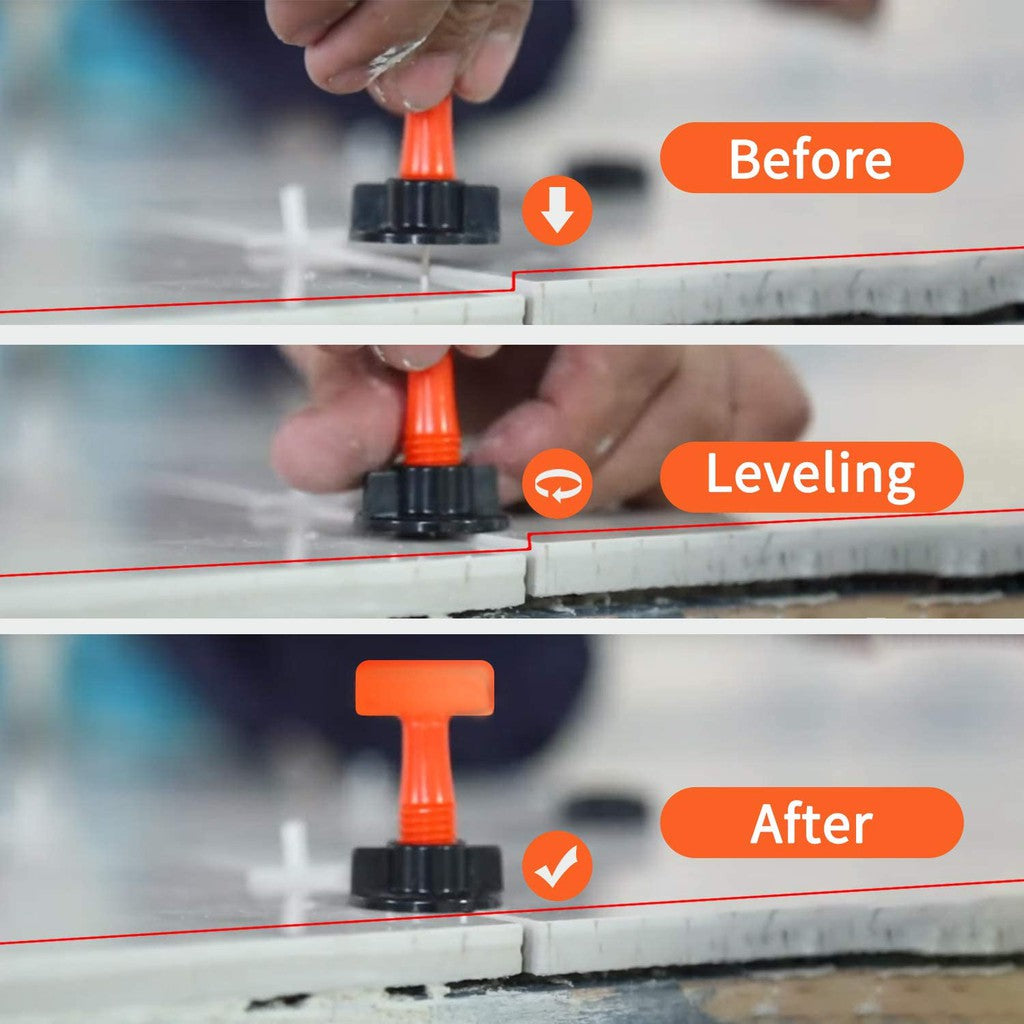 Before

Leveling

After