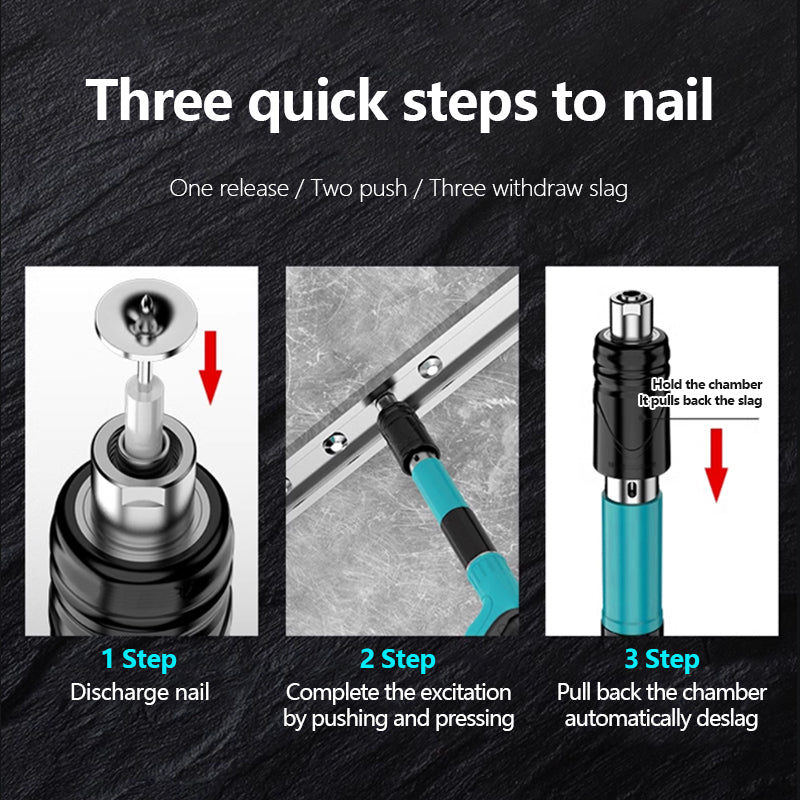 Three quick steps to nail

One release / Two push / Three withdraw slag

Hold the chamber
It pulls back the slag

1 Step
Discharge nail

2 Step
Complete the excitation by pushing and pressing

3 Step
Pull back the chamber automatically deslag