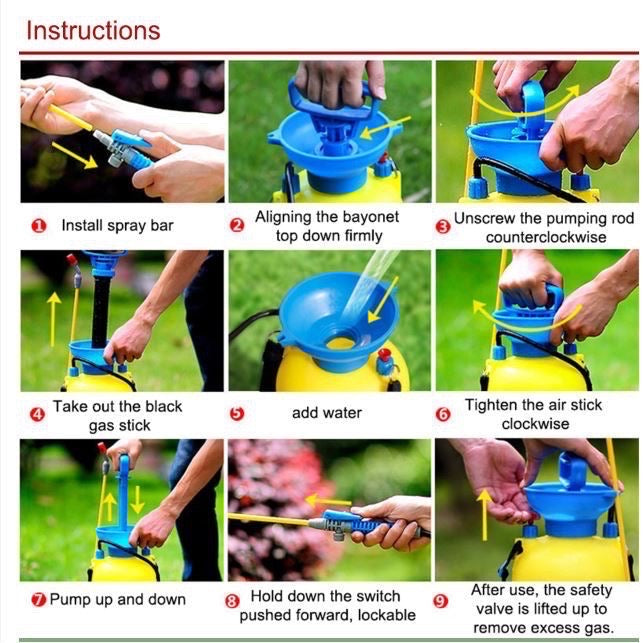 Instructions

1 Install spray bar

2 Aligning the bayonet top down firmly

3 Unscrew the pumping rod counterclockwise

4 Take out the black gas stick

5 add water

6 Tighten the air stick clockwise

7 Pump up and down

8 Hold down the switch pushed forward, lockable

9 After use, the safety valve is lifted up to remove excess gas.